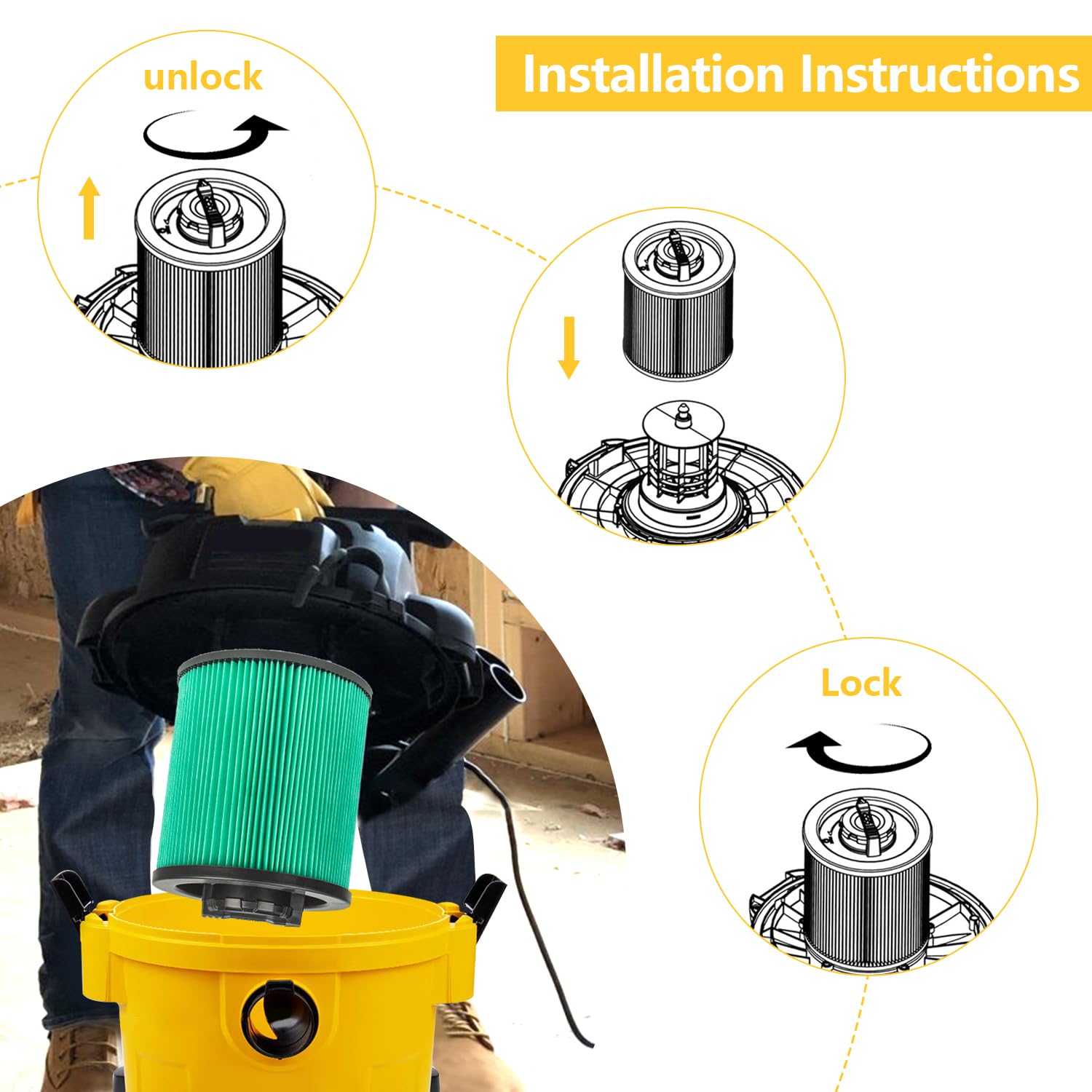 Installation Instructions

unlock

Lock