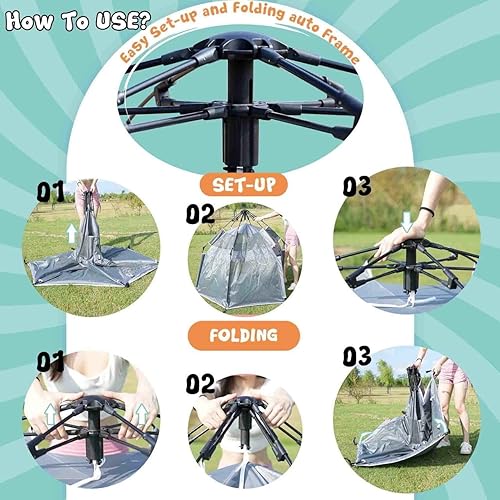 How To USE?

Easy Set-up and Folding auto Frame

SET-UP

01

02

03

FOLDING

01

02

03