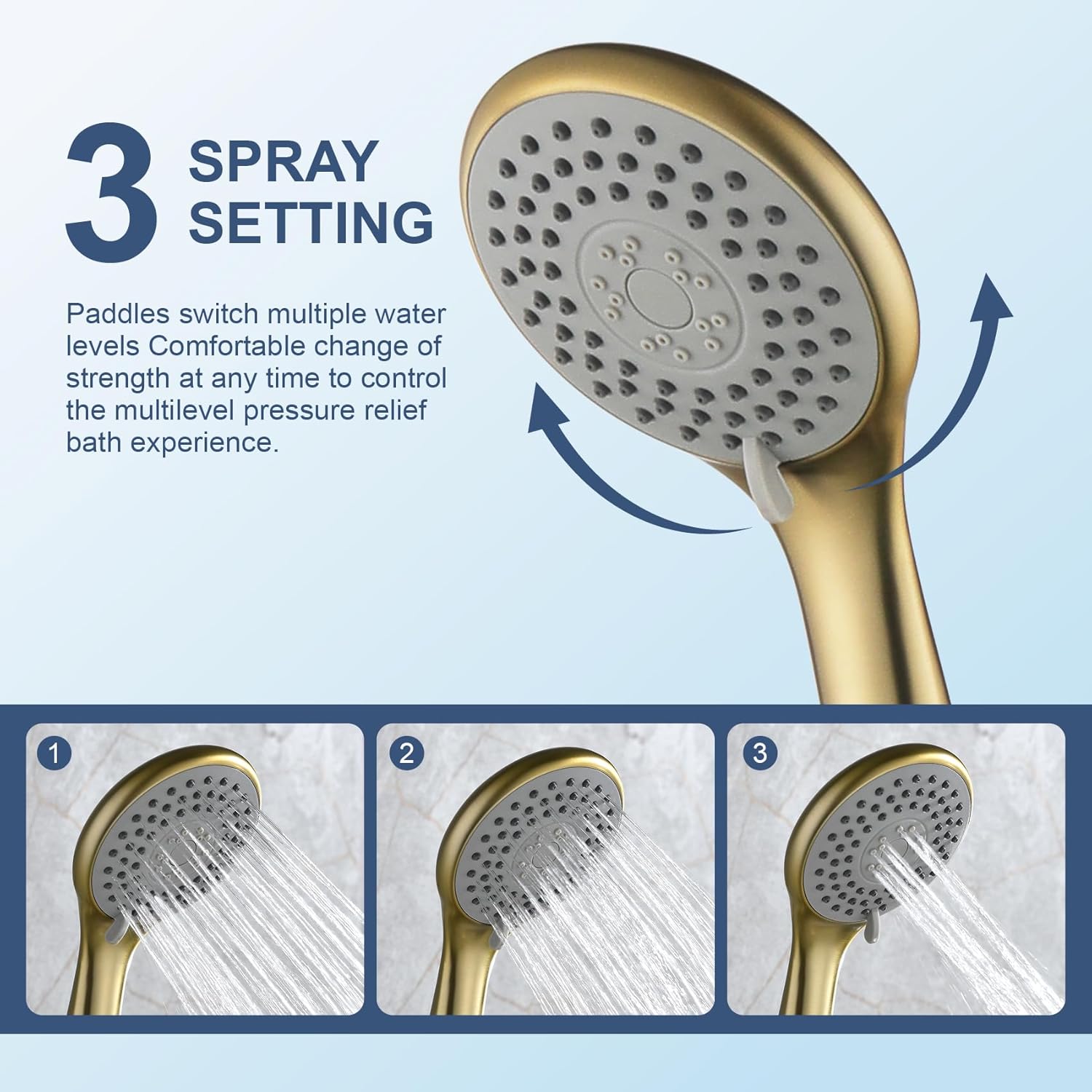 3 SPRAY SETTING

Paddles switch multiple water levels Comfortable change of strength at any time to control the multilevel pressure relief bath experience.

1

2

3