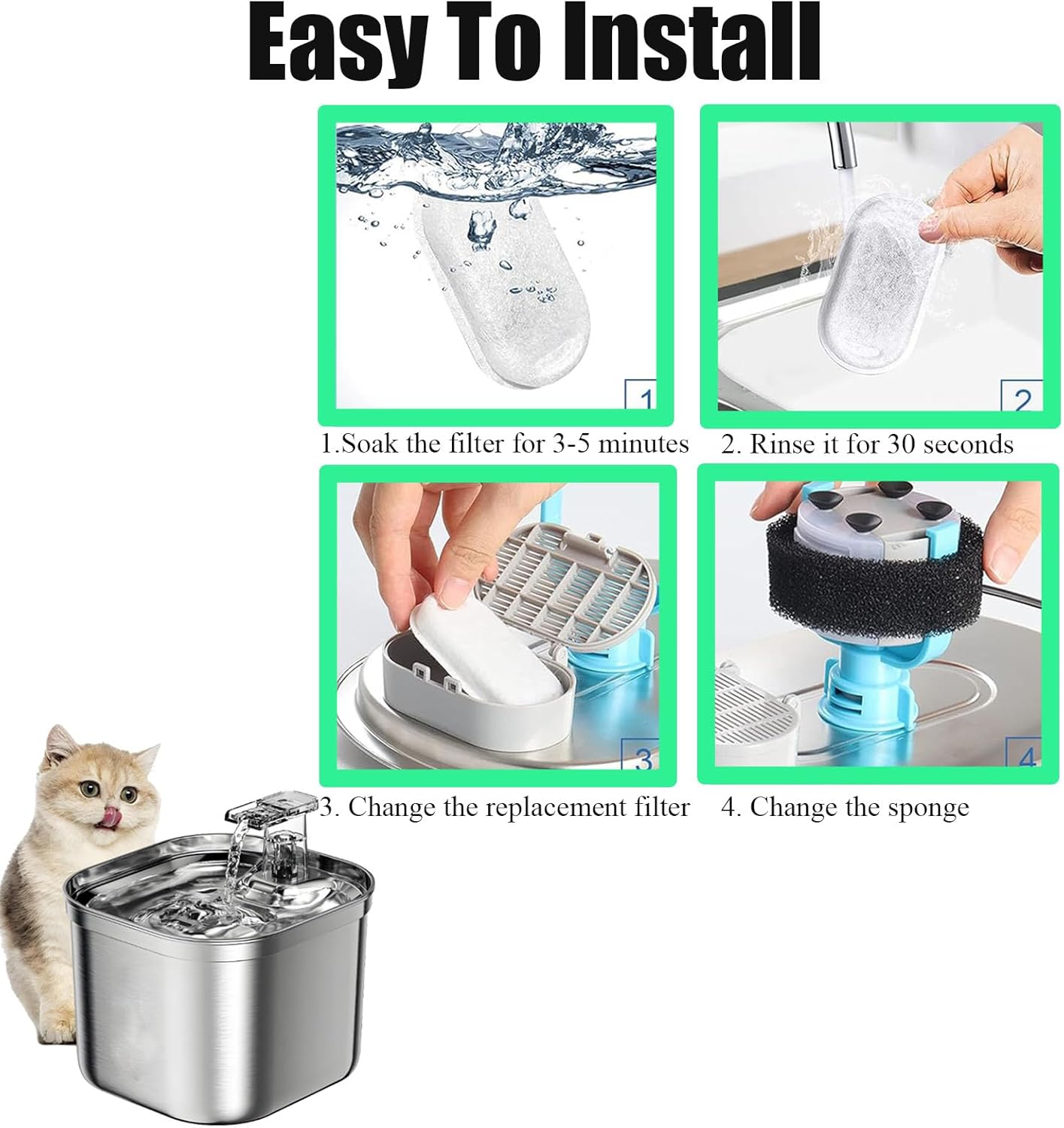 Easy To Install

1

1.Soak the filter for 3-5 minutes

2

2. Rinse it for 30 seconds

3

3. Change the replacement filter

4

4. Change the sponge