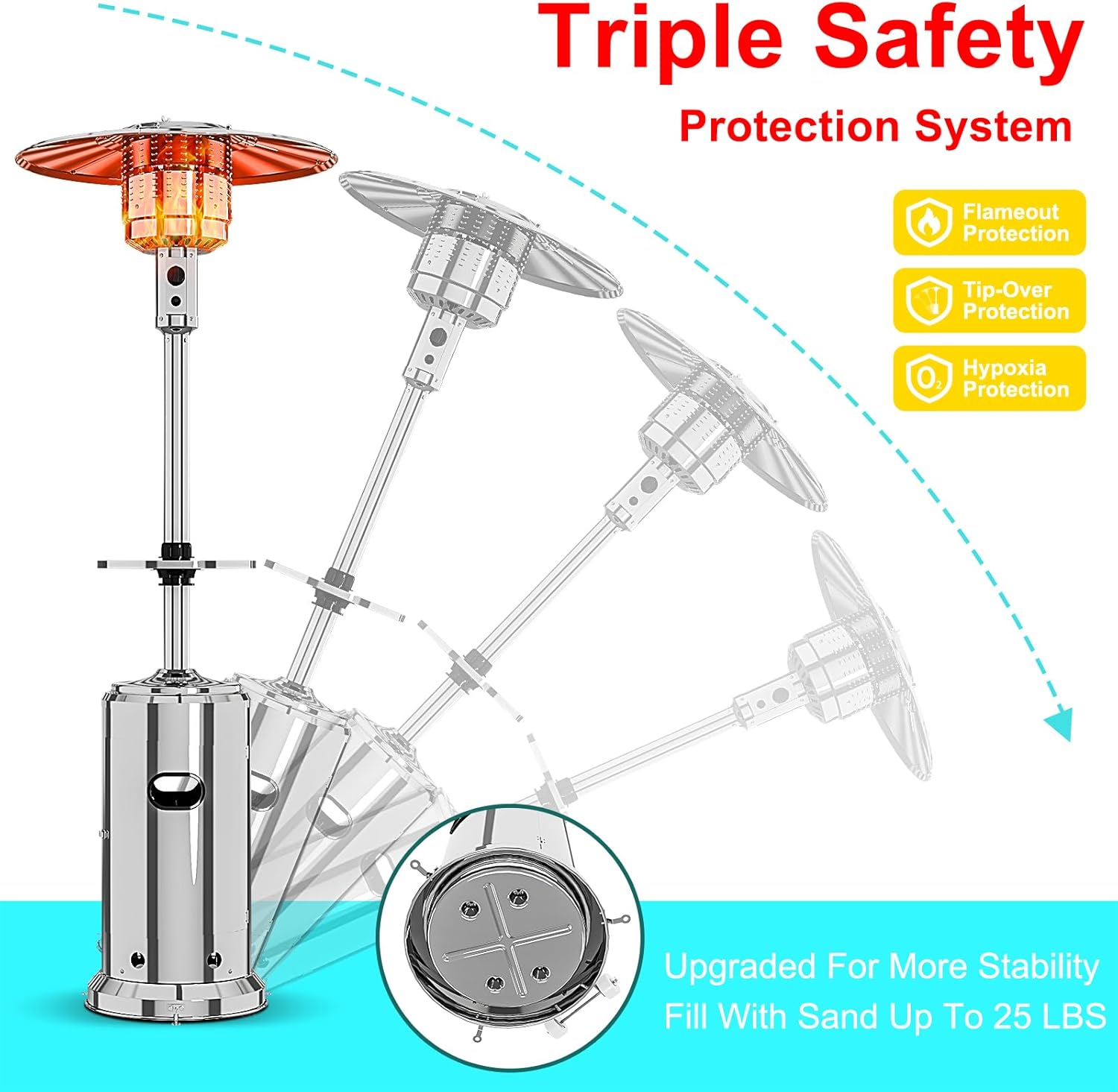 Triple Safety

Protection System

Flameout Protection

Tip-Over Protection

$O_2$ Hypoxia Protection

Upgraded For More Stability
Fill With Sand Up To 25 LBS