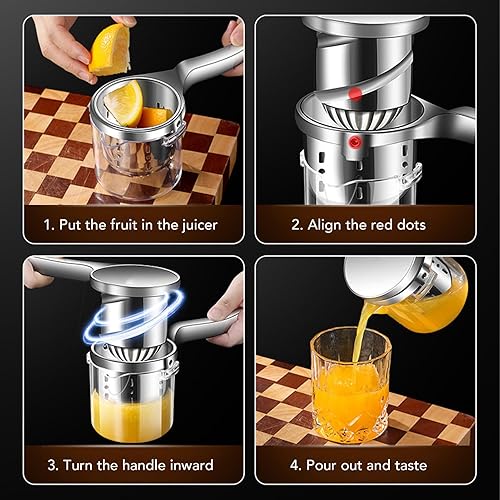 1. Put the fruit in the juicer

2. Align the red dots

3. Turn the handle inward

4. Pour out and taste