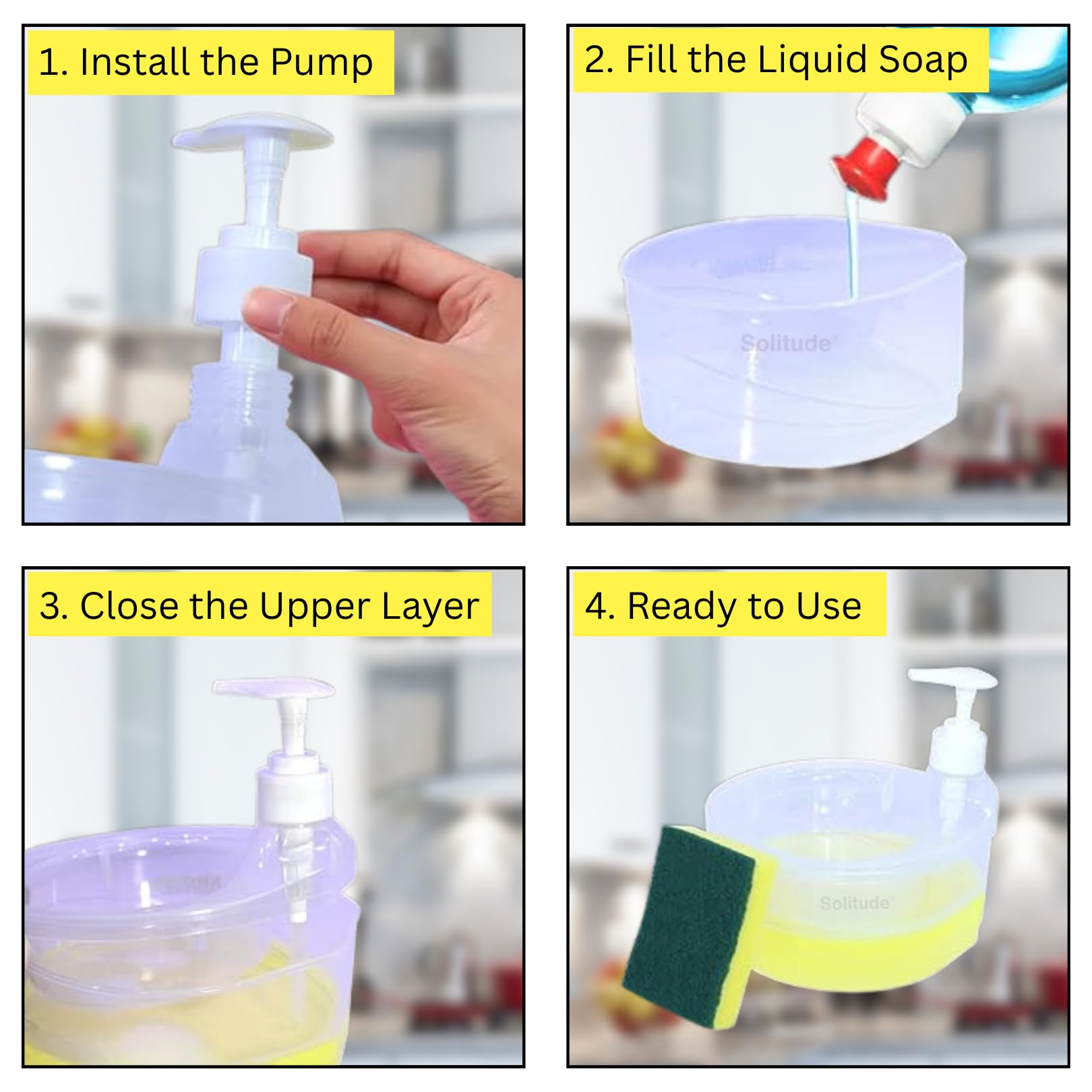 1. Install the Pump

2. Fill the Liquid Soap

Solitude®

3. Close the Upper Layer

4. Ready to Use

Solitude®