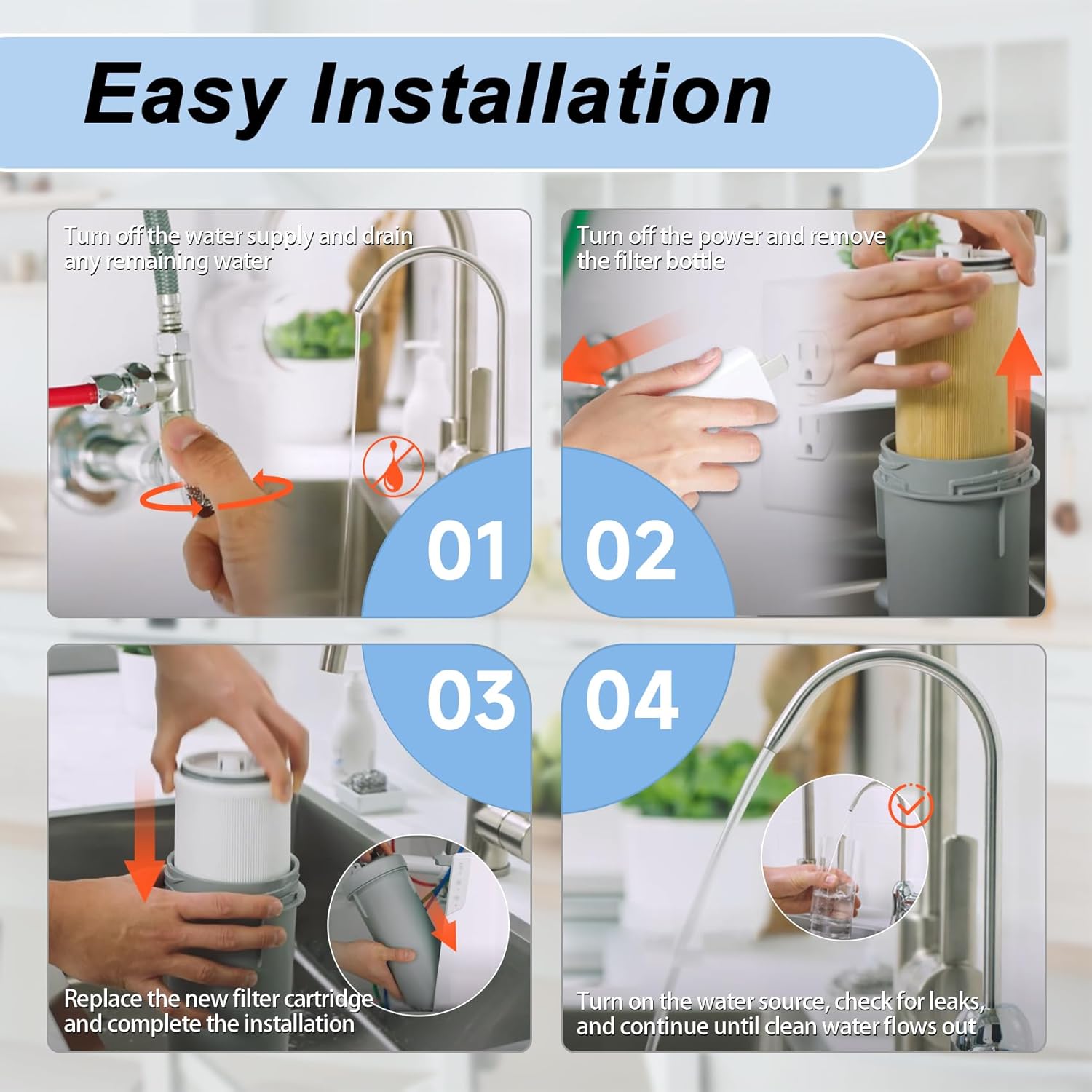 Easy Installation

Turn off the water supply and drain any remaining water

01

Turn off the power and remove the filter bottle

02

03

Replace the new filter cartridge and complete the installation

04

Turn on the water source, check for leaks, and continue until clean water flows out