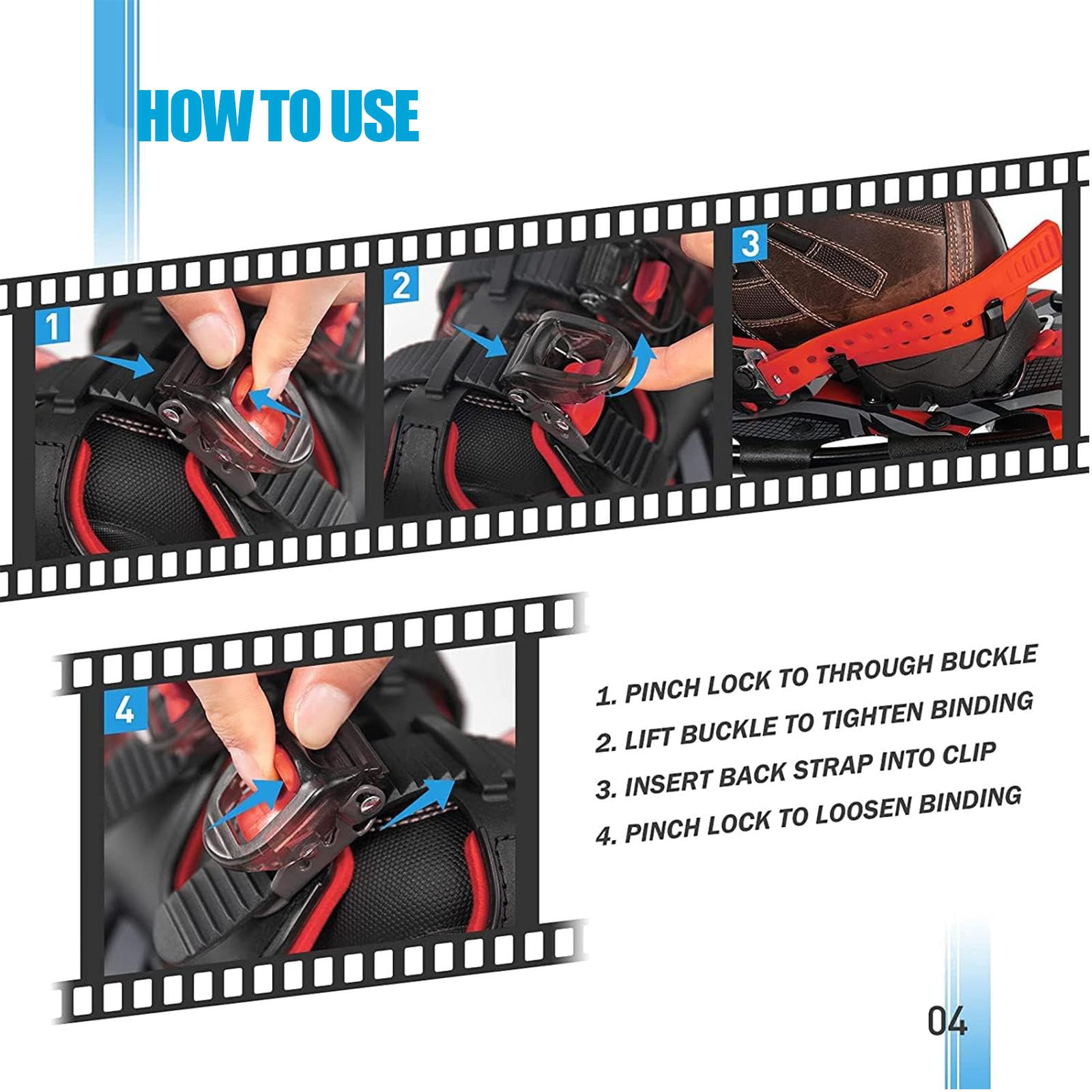 HOW TO USE

1

2

3

4

1. PINCH LOCK TO THROUGH BUCKLE
2. LIFT BUCKLE TO TIGHTEN BINDING
3. INSERT BACK STRAP INTO CLIP
4. PINCH LOCK TO LOOSEN BINDING

04