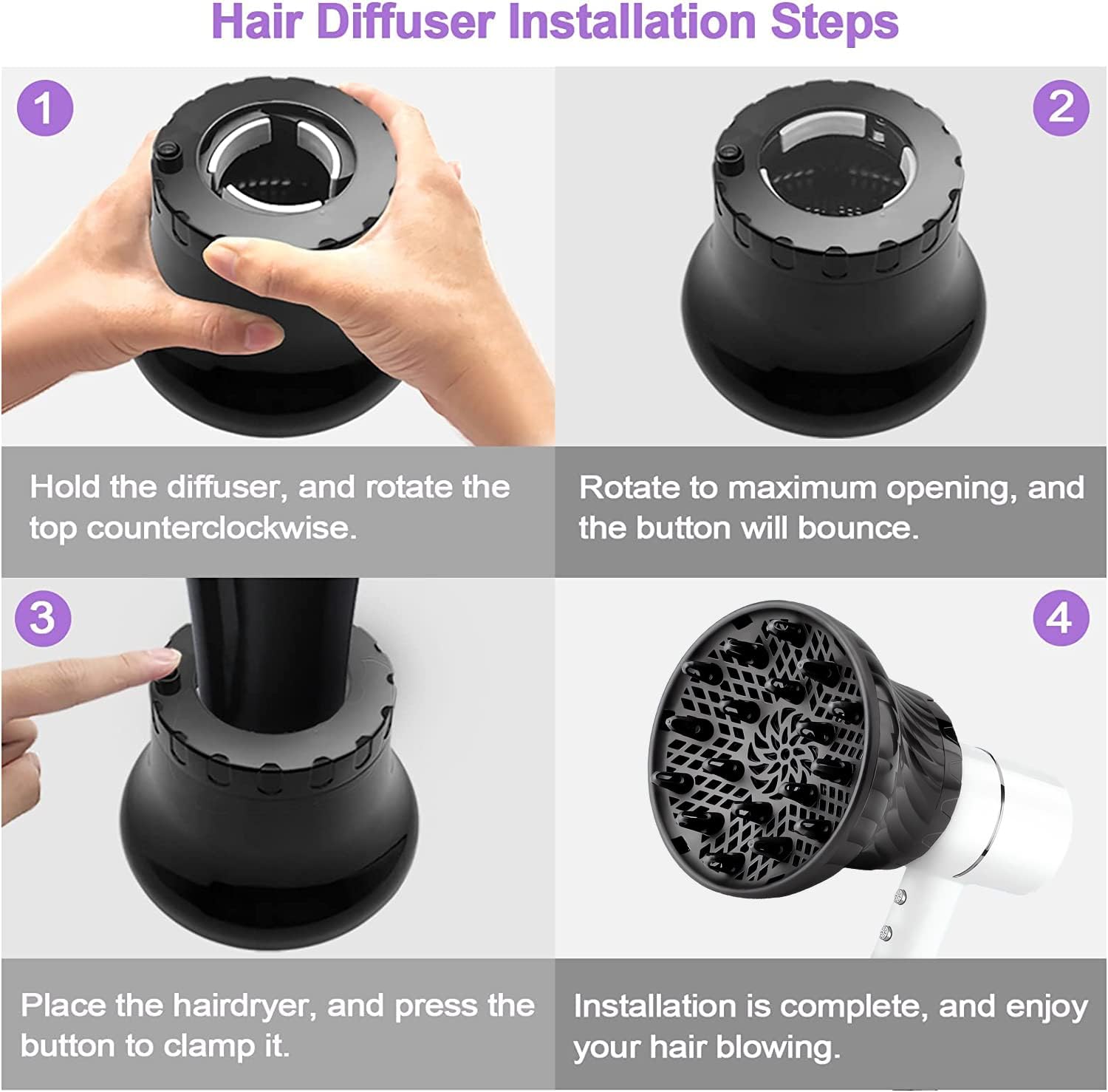 Hair Diffuser Installation Steps

1

Hold the diffuser, and rotate the top counterclockwise.

2

Rotate to maximum opening, and the button will bounce.

3

Place the hairdryer, and press the button to clamp it.

4

Installation is complete, and enjoy your hair blowing.