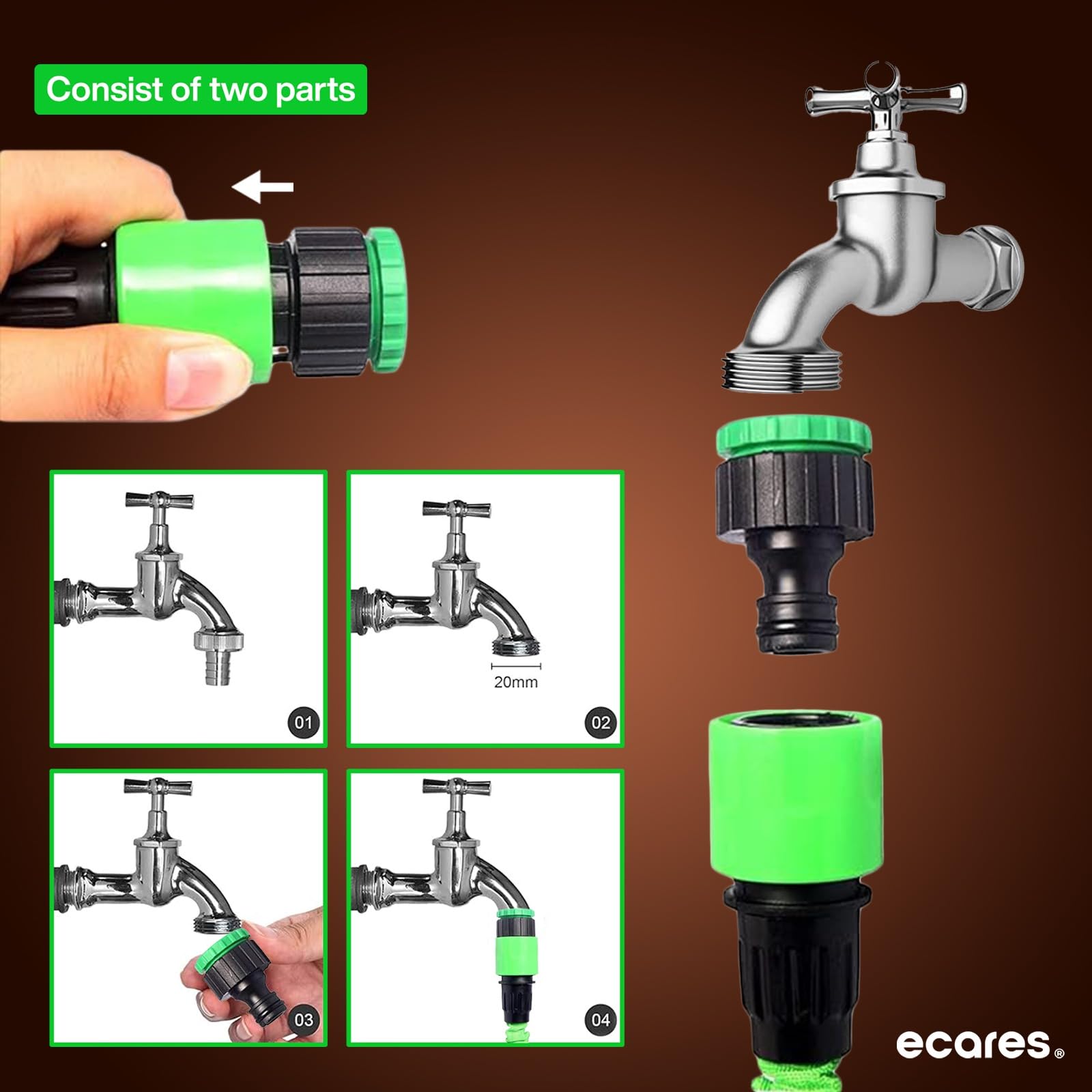 Consist of two parts

01

20mm

02

03

04

ecares®