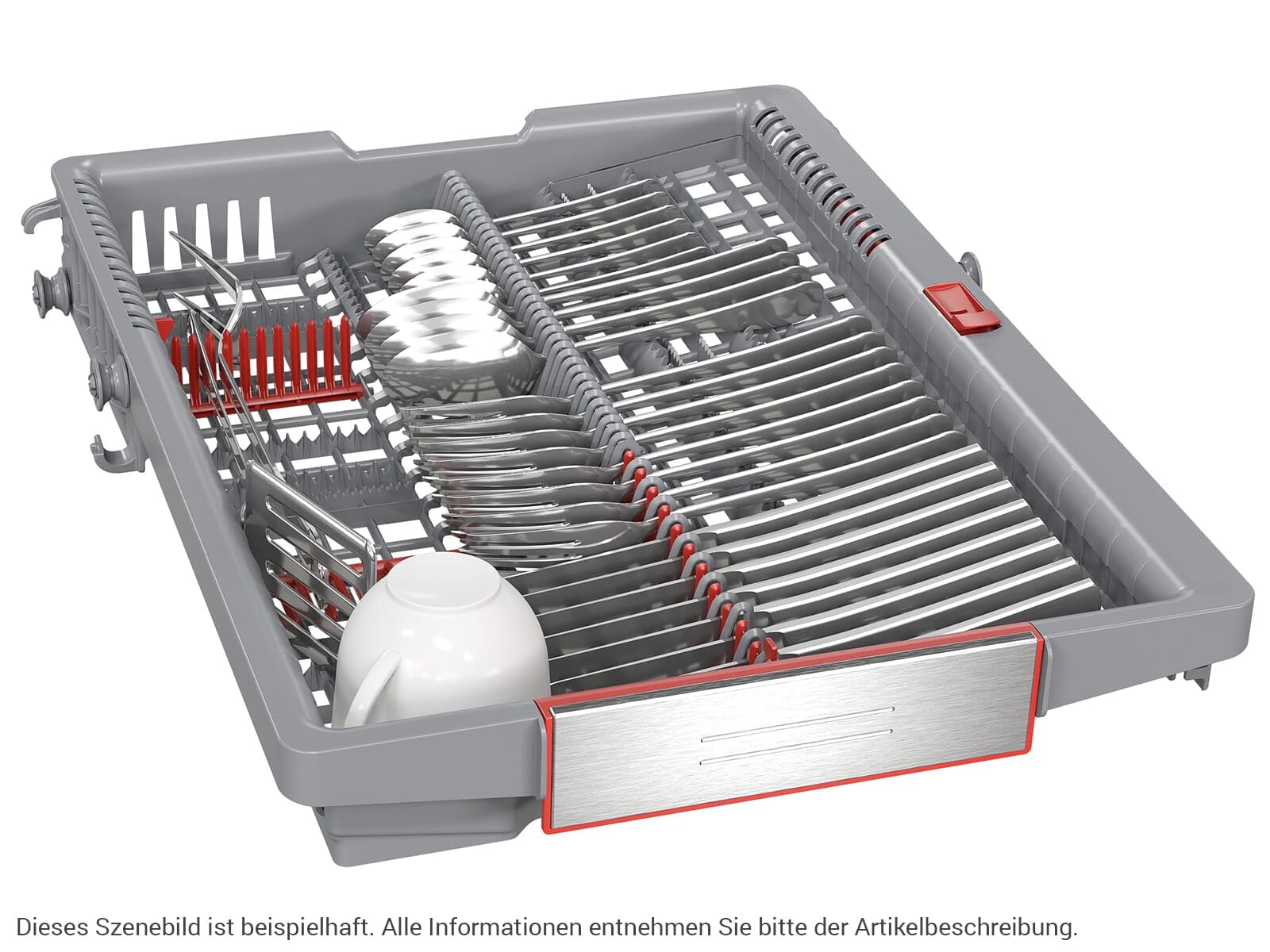 Dieses Szenebild ist beispielhaft. Alle Informationen entnehmen Sie bitte der Artikelbeschreibung.