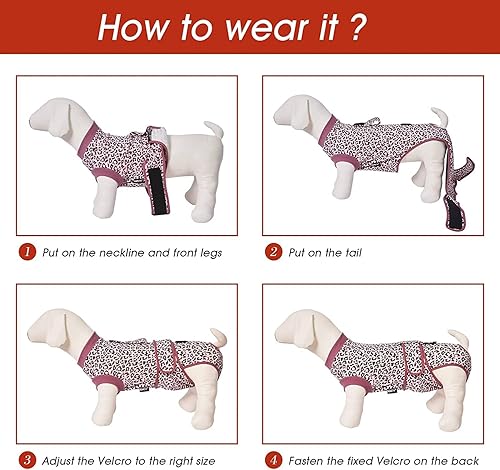 How to wear it ?

1 Put on the neckline and front legs

2 Put on the tail

3 Adjust the Velcro to the right size

4 Fasten the fixed Velcro on the back