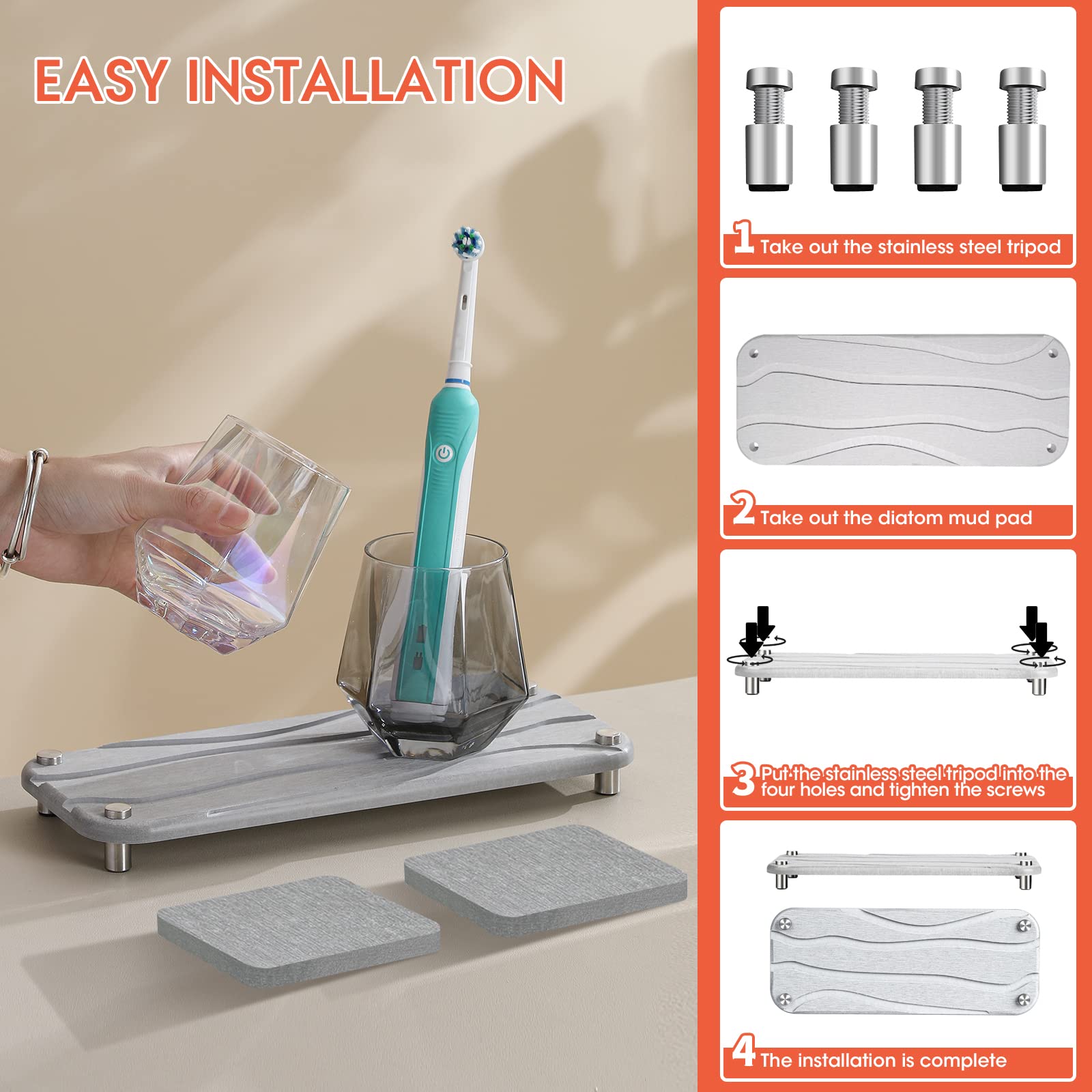 EASY INSTALLATION

1 Take out the stainless steel tripod

2 Take out the diatom mud pad

3 Put the stainless steel tripod into the four holes and tighten the screws

4 The installation is complete