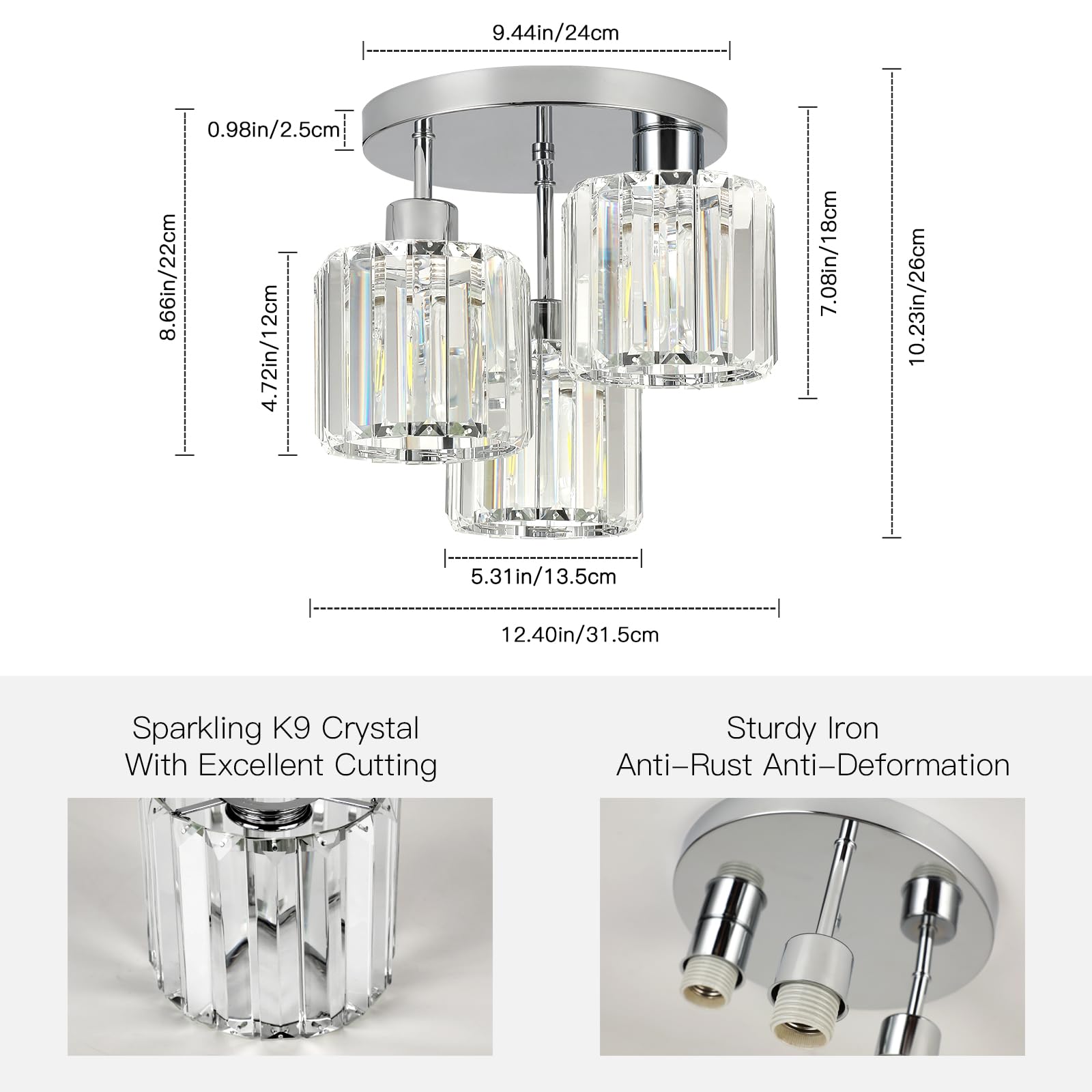 9.44in/24cm

0.98in/2.5cm

8.66in/22cm

4.72in/12cm

7.08in/18cm

10.23in/26cm

5.31in/13.5cm

12.40in/31.5cm

Sparkling K9 Crystal
With Excellent Cutting

Sturdy Iron
Anti-Rust Anti-Deformation