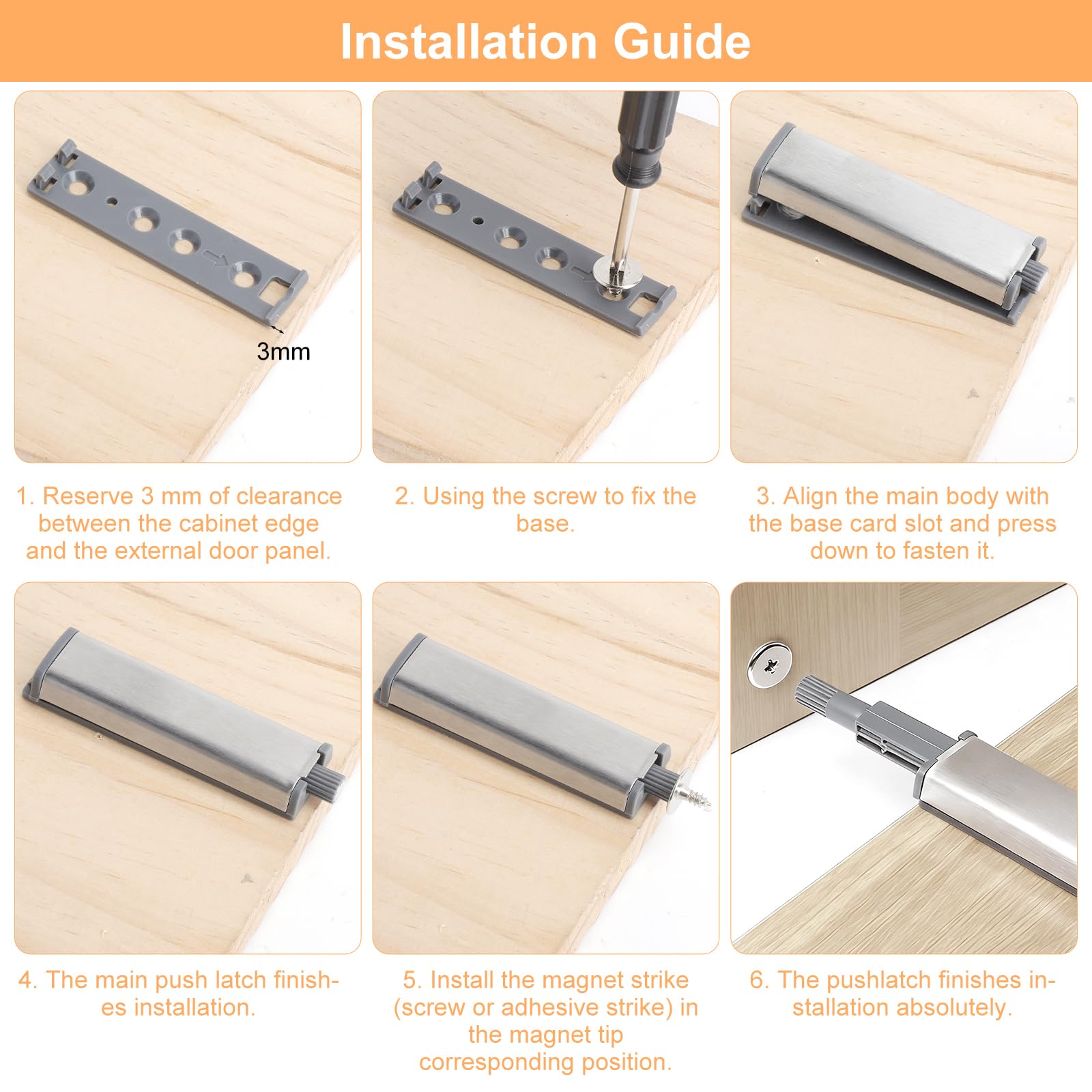 Installation Guide

3mm

1. Reserve 3 mm of clearance between the cabinet edge and the external door panel.

2. Using the screw to fix the base.

3. Align the main body with the base card slot and press down to fasten it.

4. The main push latch finishes installation.

5. Install the magnet strike (screw or adhesive strike) in the magnet tip corresponding position.

6. The pushlatch finishes installation absolutely.