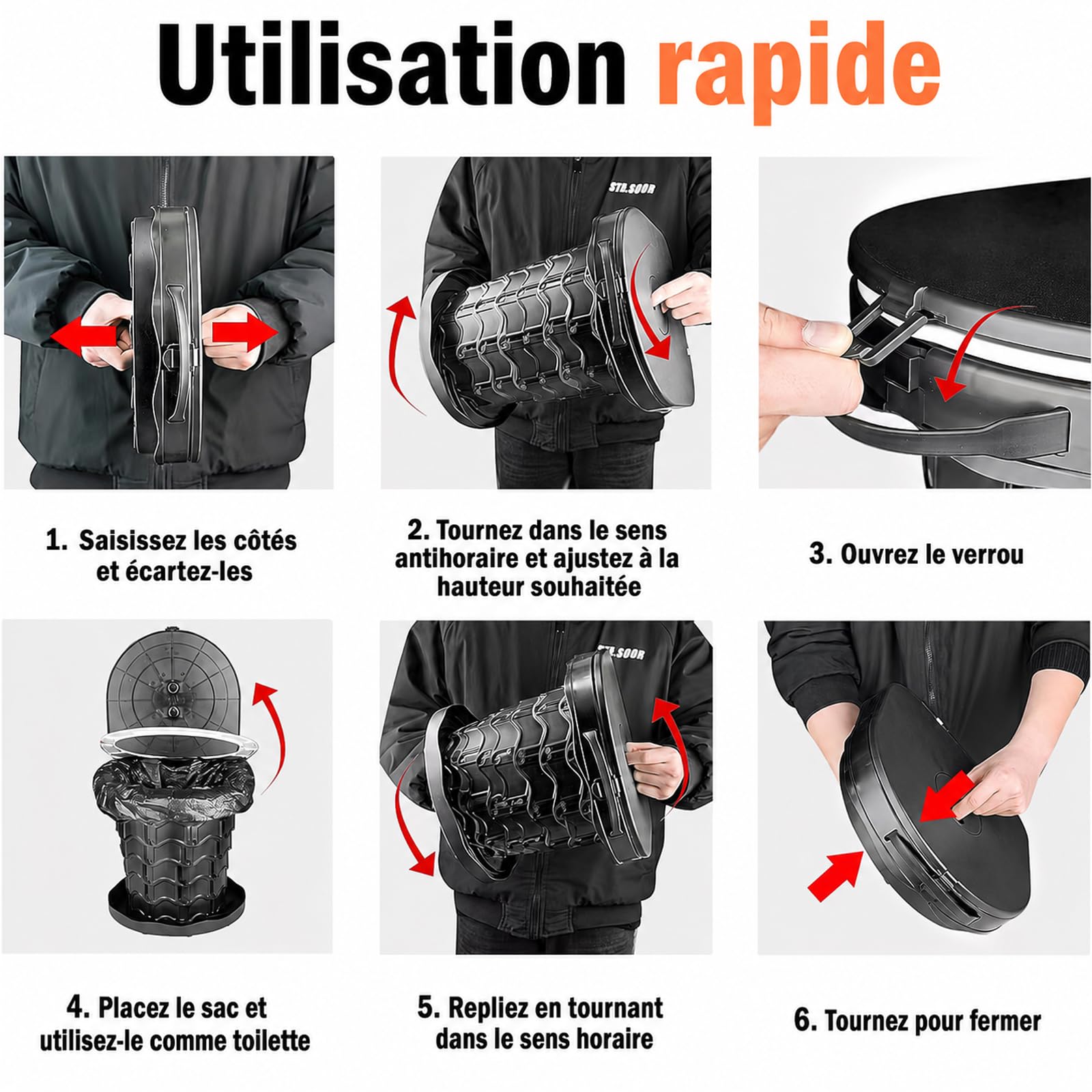 Utilisation rapide

1. Saisissez les côtés et écartez-les

2. Tournez dans le sens antihoraire et ajustez à la hauteur souhaitée

3. Ouvrez le verrou

4. Placez le sac et utilisez-le comme toilette

5. Repliez en tournant dans le sens horaire

6. Tournez pour fermer