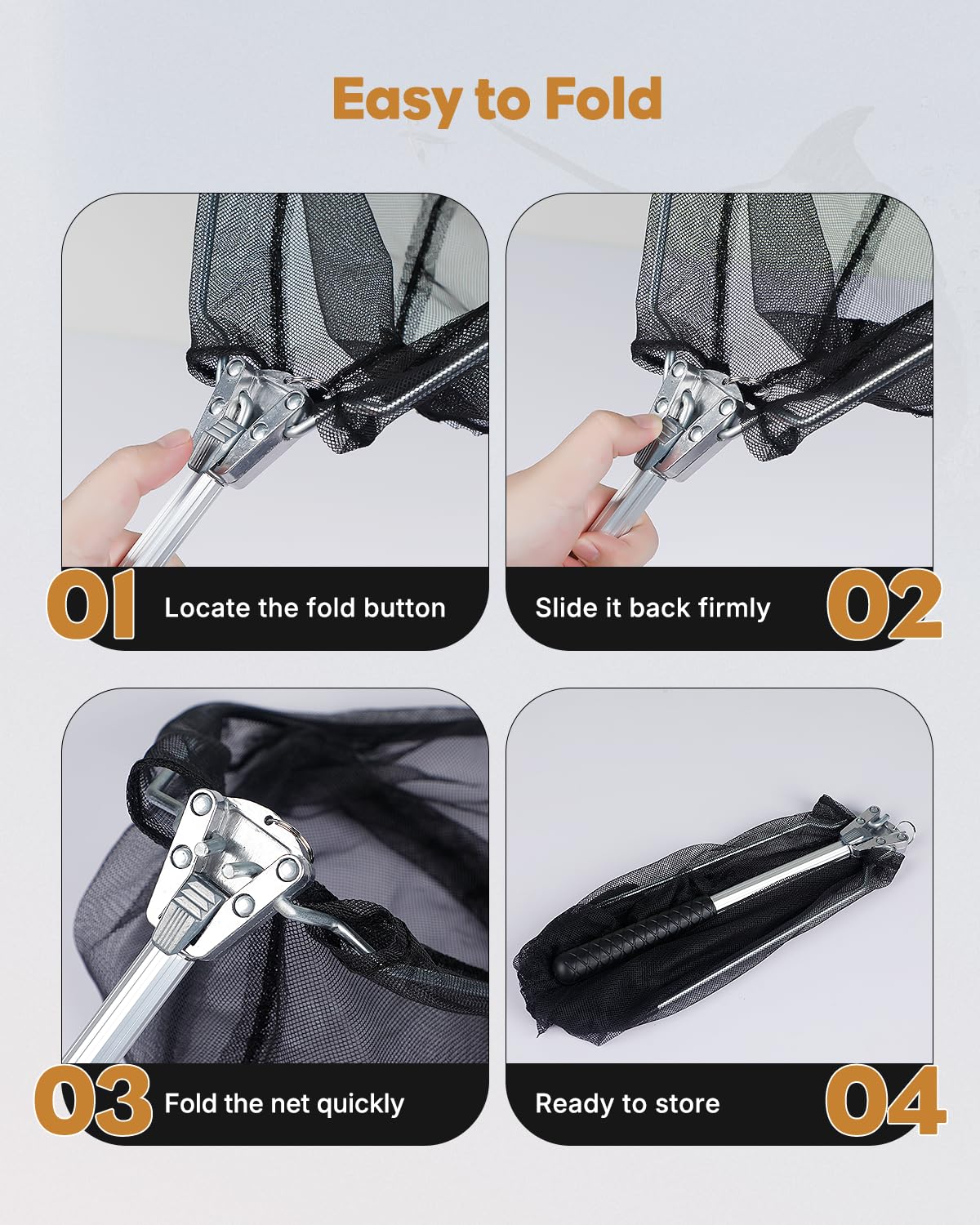 Easy to Fold

01 Locate the fold button

Slide it back firmly 02

03 Fold the net quickly

Ready to store 04