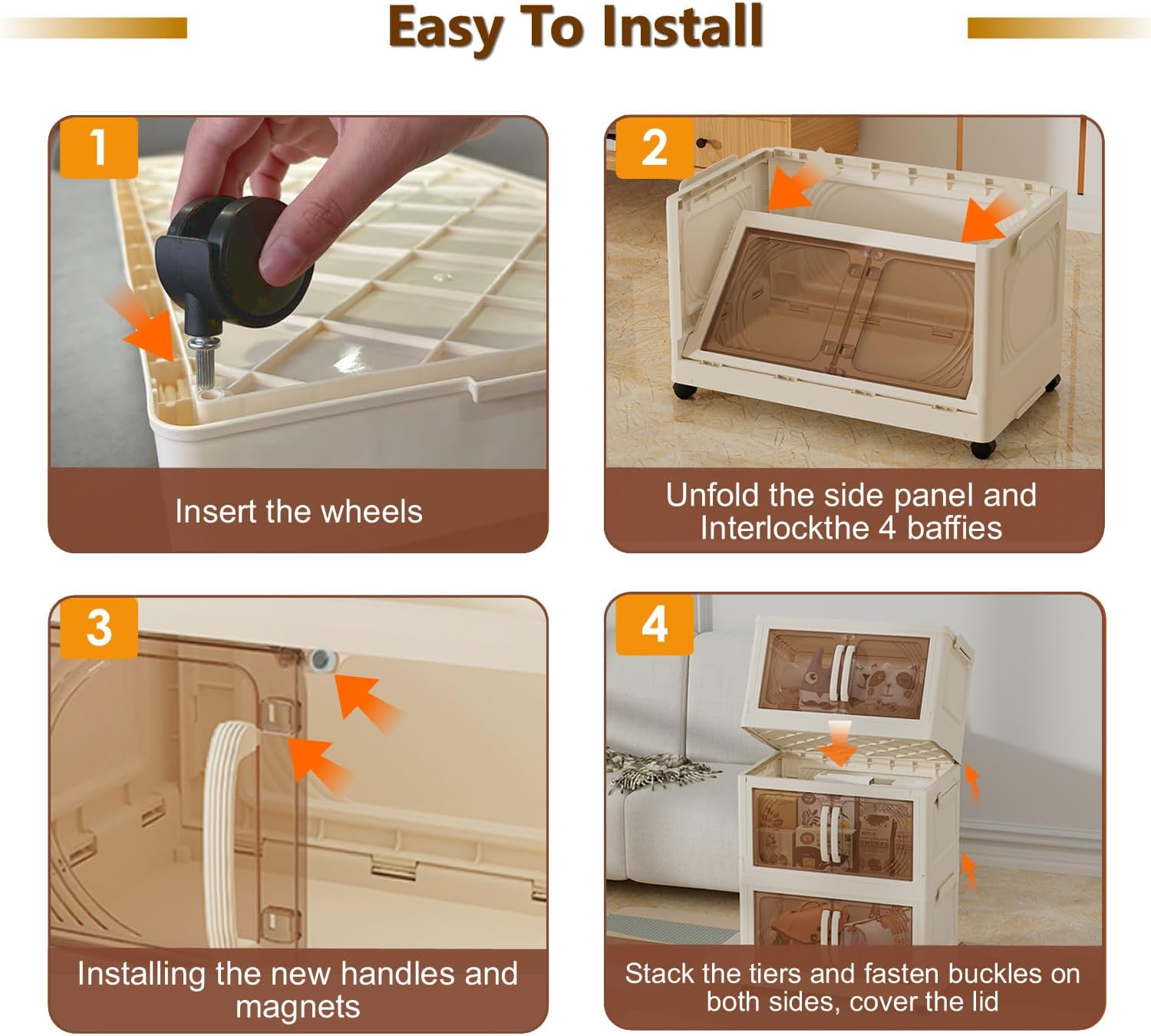 Easy To Install

1

Insert the wheels

2

Unfold the side panel and Interlockthe 4 baffies

3

Installing the new handles and magnets

4

Stack the tiers and fasten buckles on both sides, cover the lid