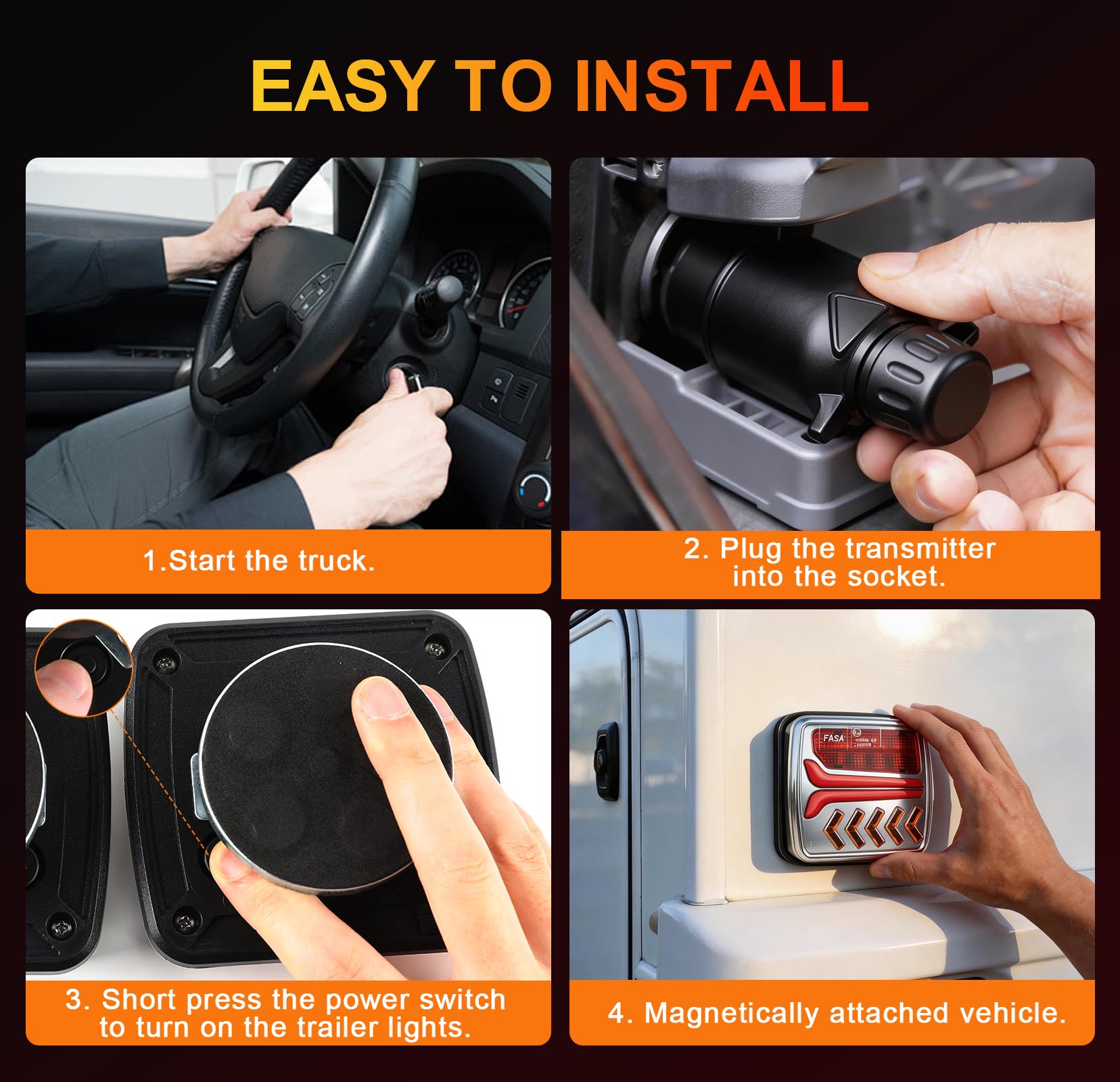 EASY TO INSTALL

1.Start the truck.

2. Plug the transmitter into the socket.

3. Short press the power switch to turn on the trailer lights.

FASA

4. Magnetically attached vehicle.