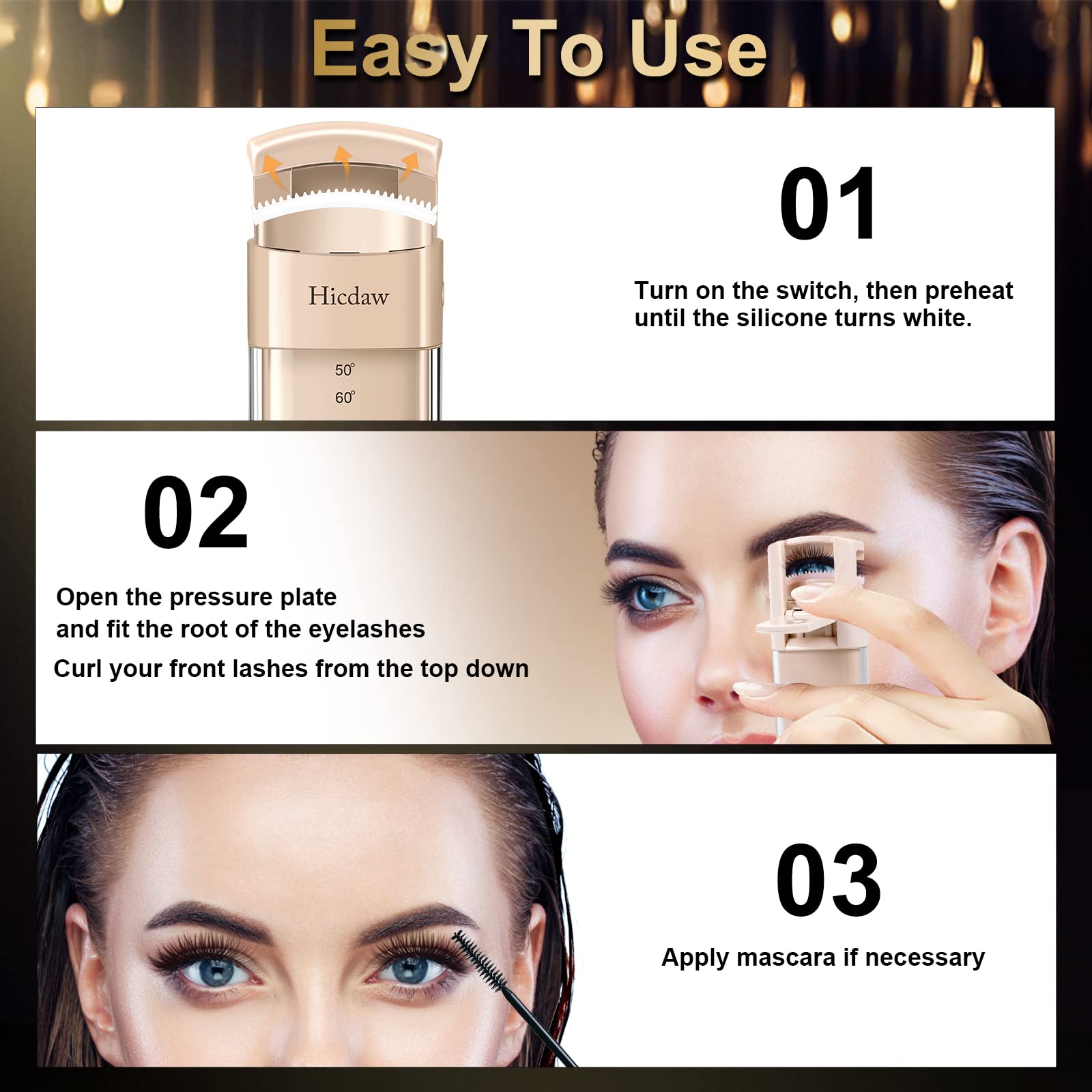 Easy To Use

Hicdaw

50°

60°

01

Turn on the switch, then preheat until the silicone turns white.

02

Open the pressure plate and fit the root of the eyelashes

Curl your front lashes from the top down

03

Apply mascara if necessary