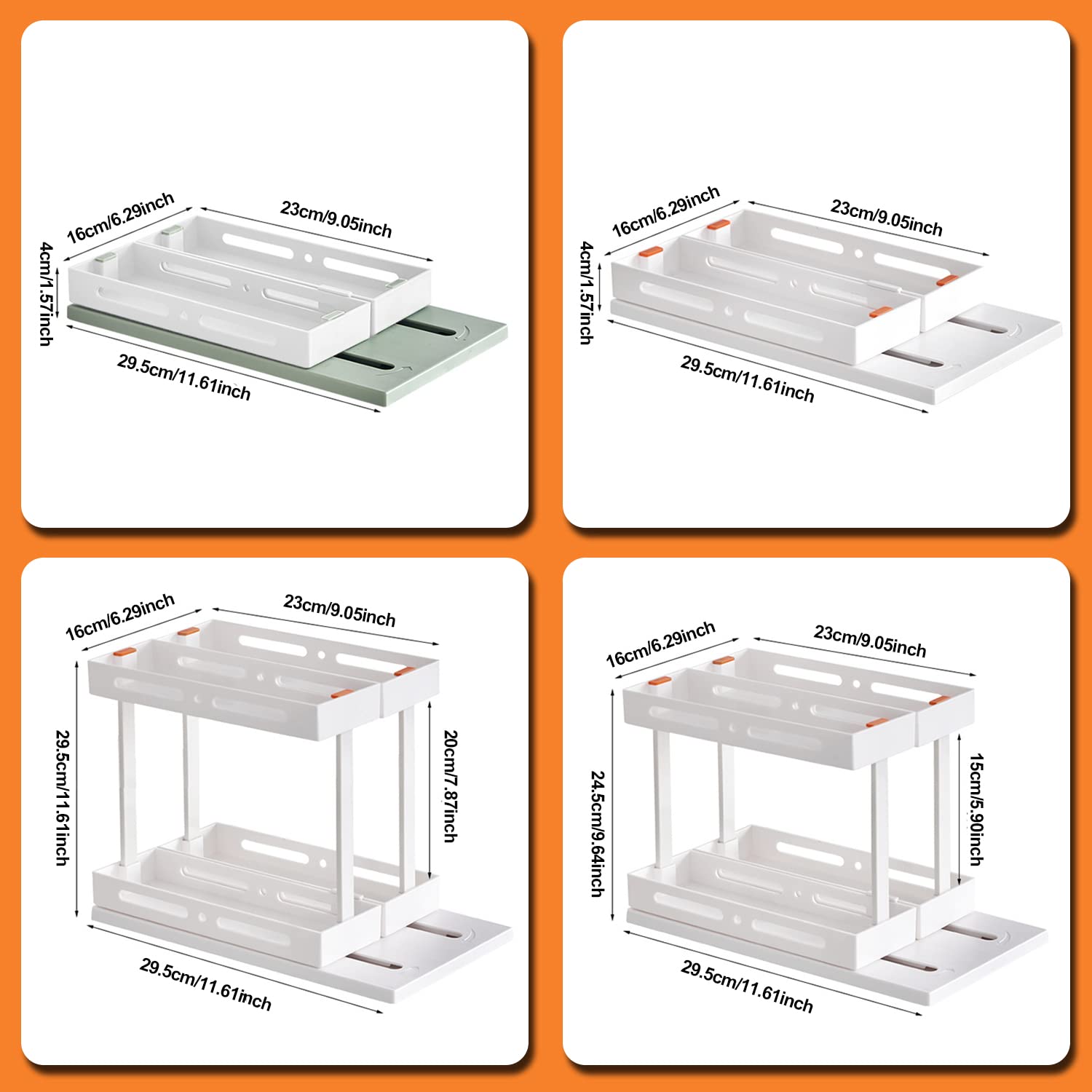 16cm/6.29inch
23cm/9.05inch
4cm/1.57inch
29.5cm/11.61inch

16cm/6.29inch
23cm/9.05inch
4cm/1.57inch
29.5cm/11.61inch

16cm/6.29inch
23cm/9.05inch
29.5cm/11.61inch
20cm/7.87inch
29.5cm/11.61inch

16cm/6.29inch
23cm/9.05inch
24.5cm/9.64inch
15cm/5.90inch
29.5cm/11.61inch