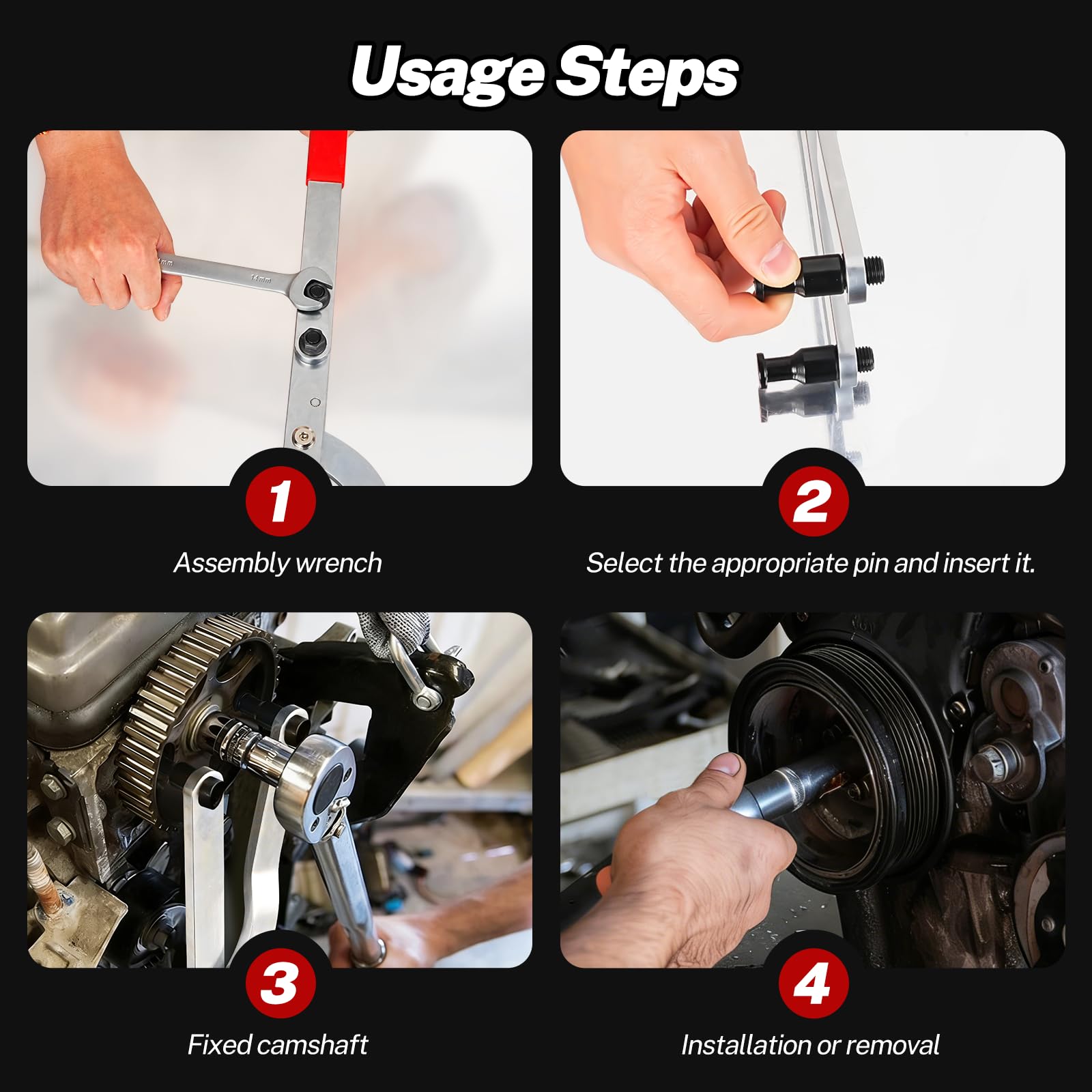 Usage Steps

14mm

1

Assembly wrench

2

Select the appropriate pin and insert it.

3

Fixed camshaft

4

Installation or removal