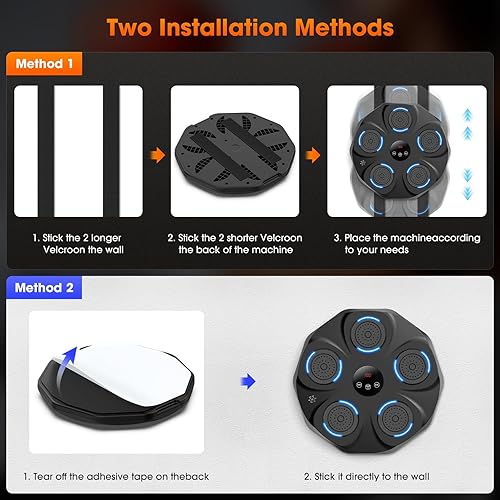 Two Installation Methods

Method 1

1. Stick the 2 longer Velcroon the wall

2. Stick the 2 shorter Velcroon the back of the machine

3. Place the machineaccording to your needs

Method 2

1. Tear off the adhesive tape on theback

2. Stick it directly to the wall