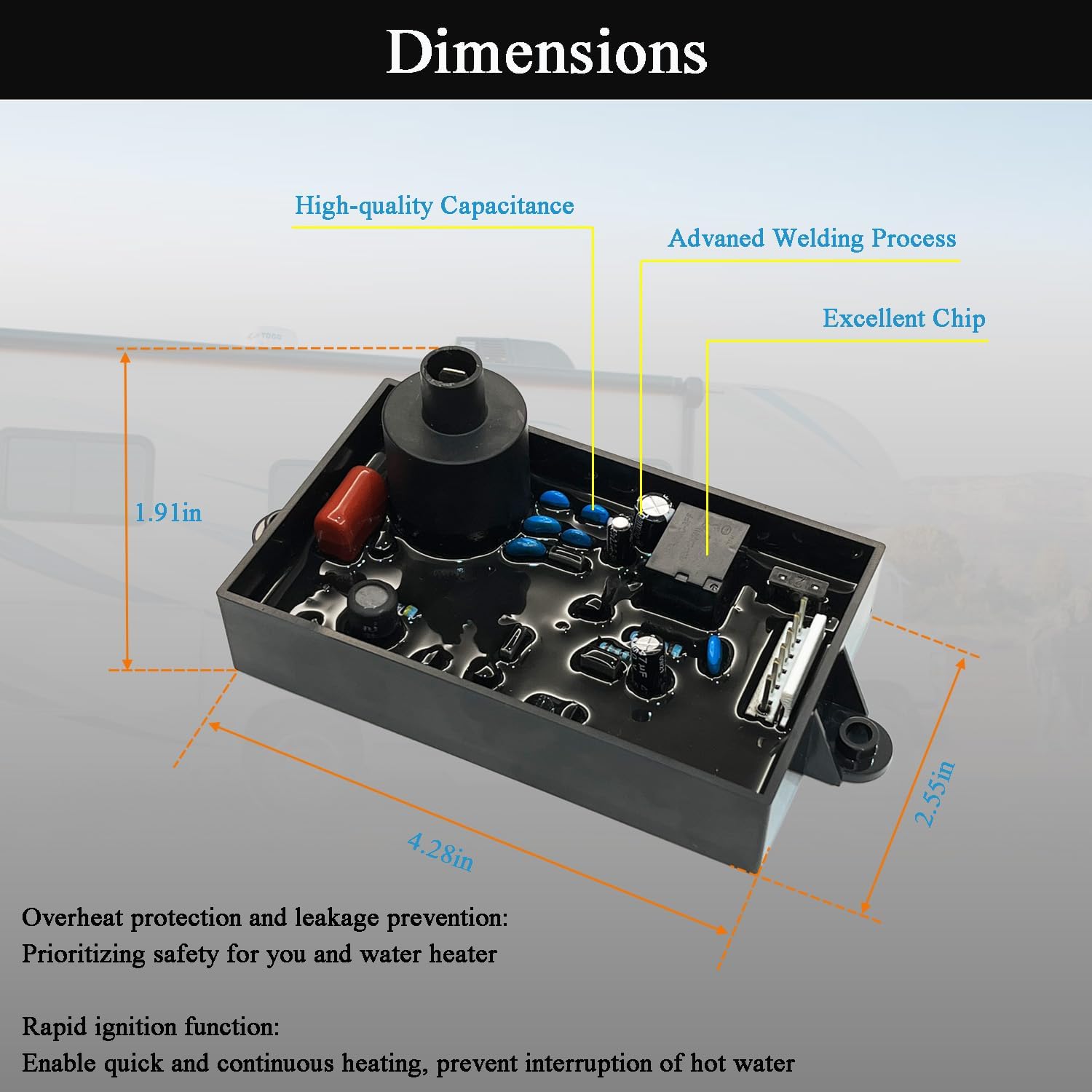 Dimensions

High-quality Capacitance

Advaned Welding Process

Excellent Chip

1.91in

4.28in

2.55in

Overheat protection and leakage prevention:
Prioritizing safety for you and water heater

Rapid ignition function:
Enable quick and continuous heating, prevent interruption of hot water