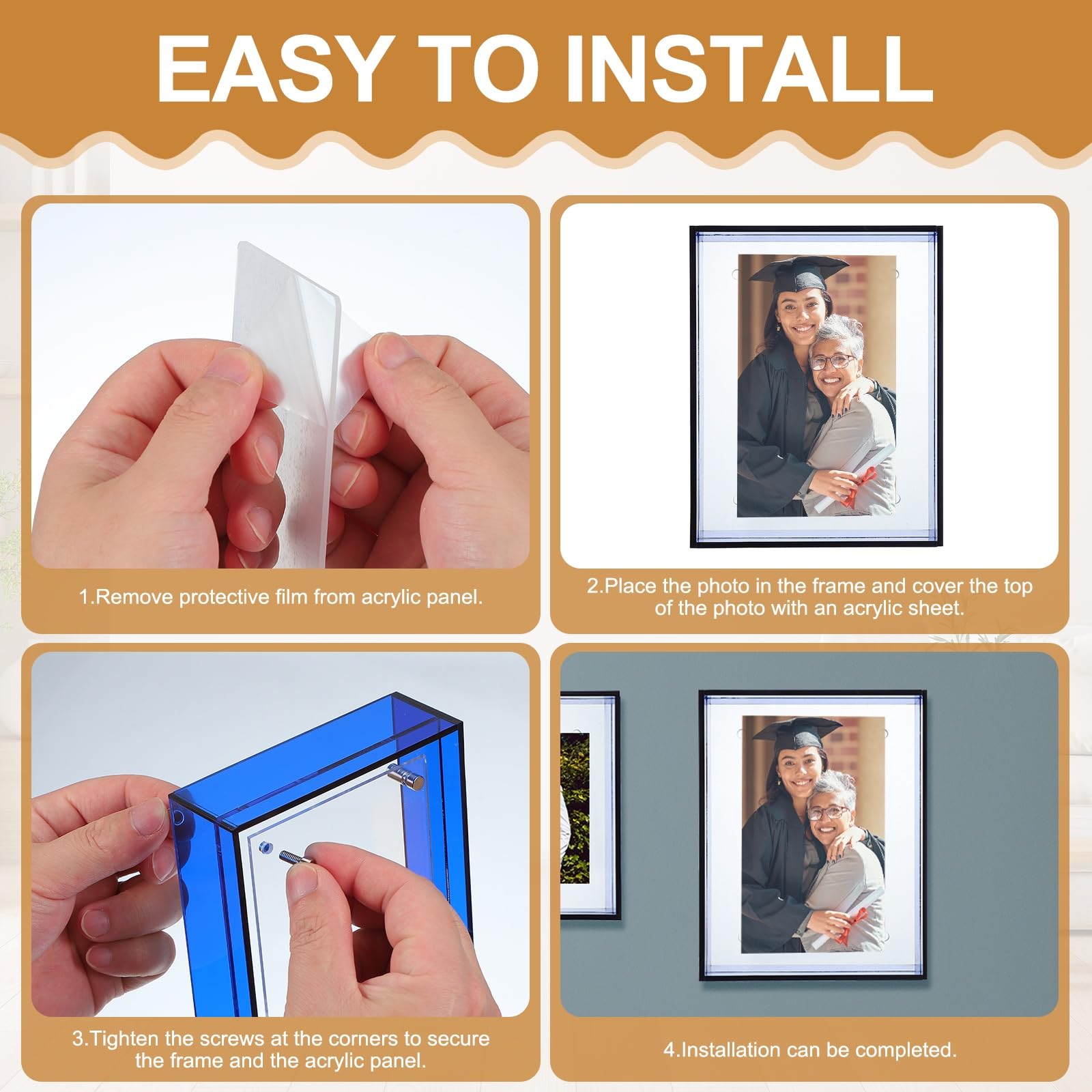 EASY TO INSTALL

1.Remove protective film from acrylic panel.

2.Place the photo in the frame and cover the top of the photo with an acrylic sheet.

3.Tighten the screws at the corners to secure the frame and the acrylic panel.

4.Installation can be completed.