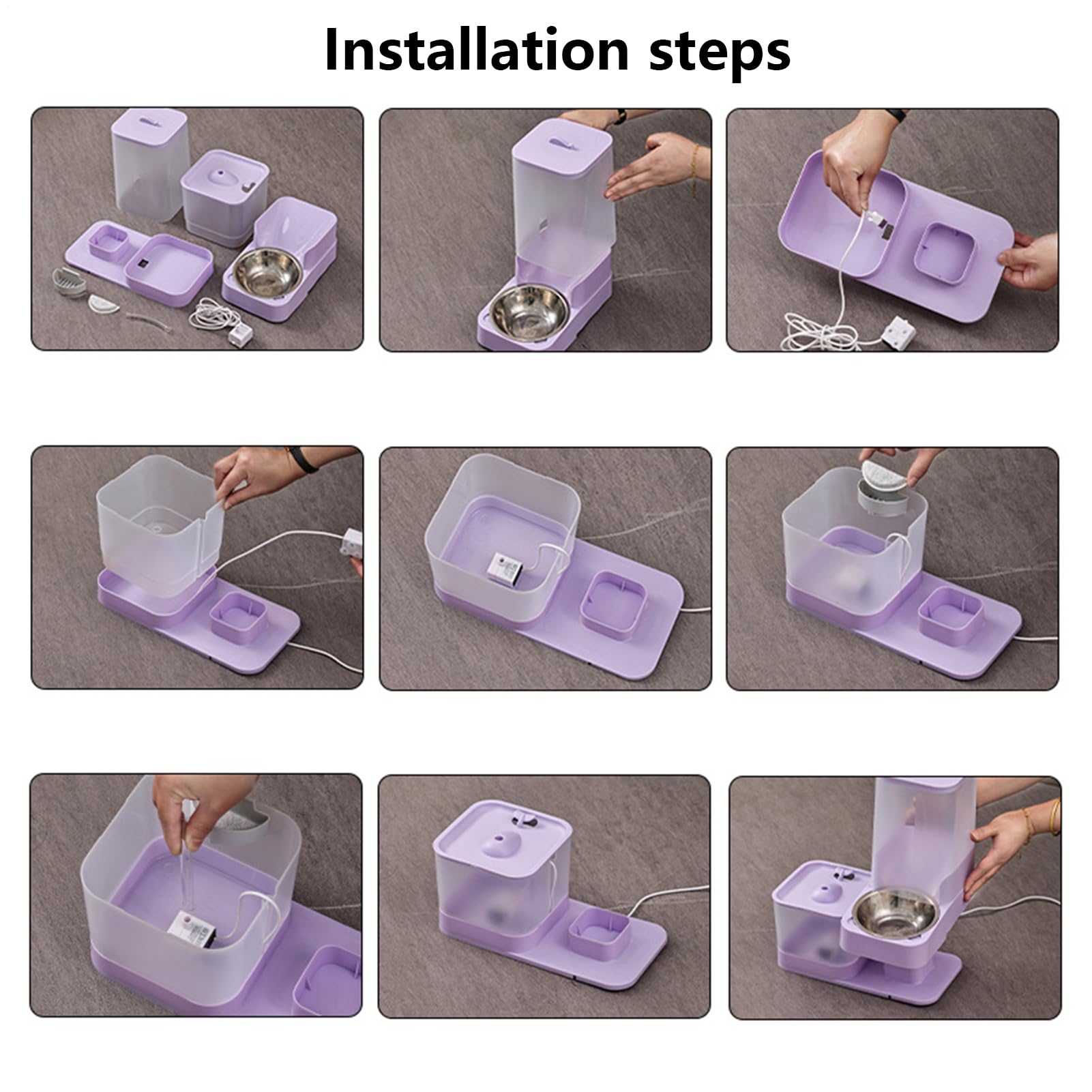 Installation steps