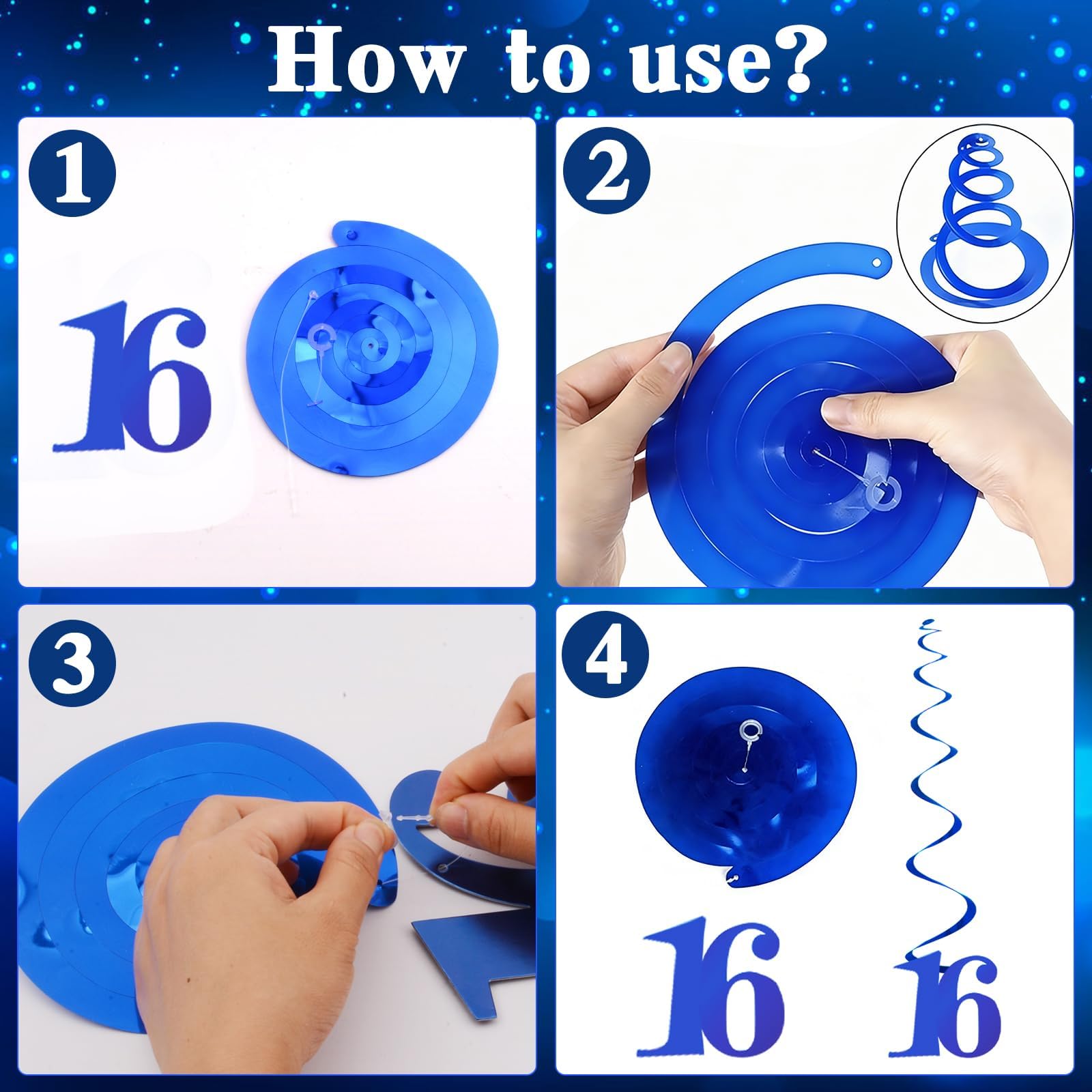 How to use?

1

16

2

3

4

16

16