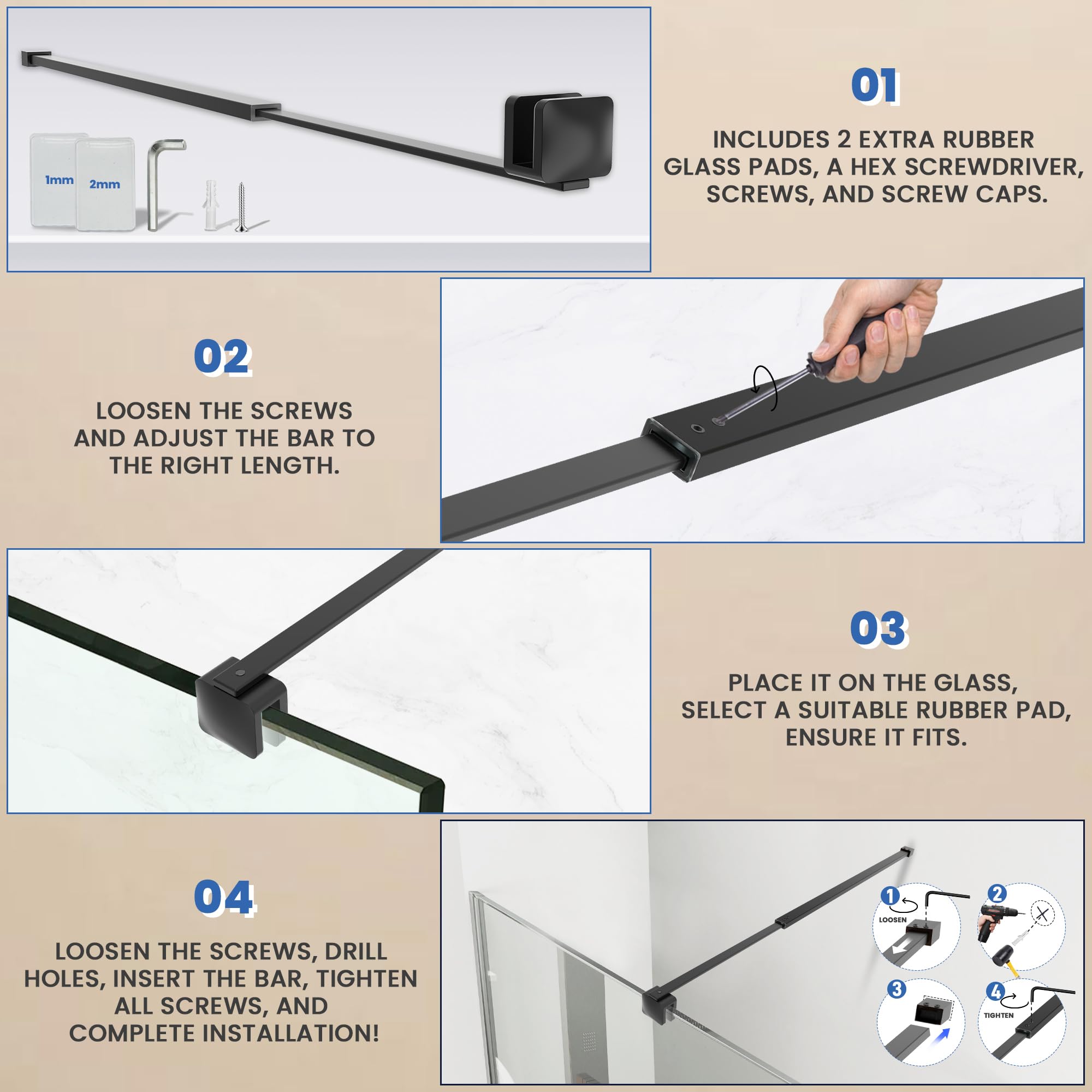 1mm
2mm

01

INCLUDES 2 EXTRA RUBBER GLASS PADS, A HEX SCREWDRIVER, SCREWS, AND SCREW CAPS.

02

LOOSEN THE SCREWS AND ADJUST THE BAR TO THE RIGHT LENGTH.

03

PLACE IT ON THE GLASS, SELECT A SUITABLE RUBBER PAD, ENSURE IT FITS.

04

LOOSEN THE SCREWS, DRILL HOLES, INSERT THE BAR, TIGHTEN ALL SCREWS, AND COMPLETE INSTALLATION!

1
LOOSEN
2
3
4
TIGHTEN