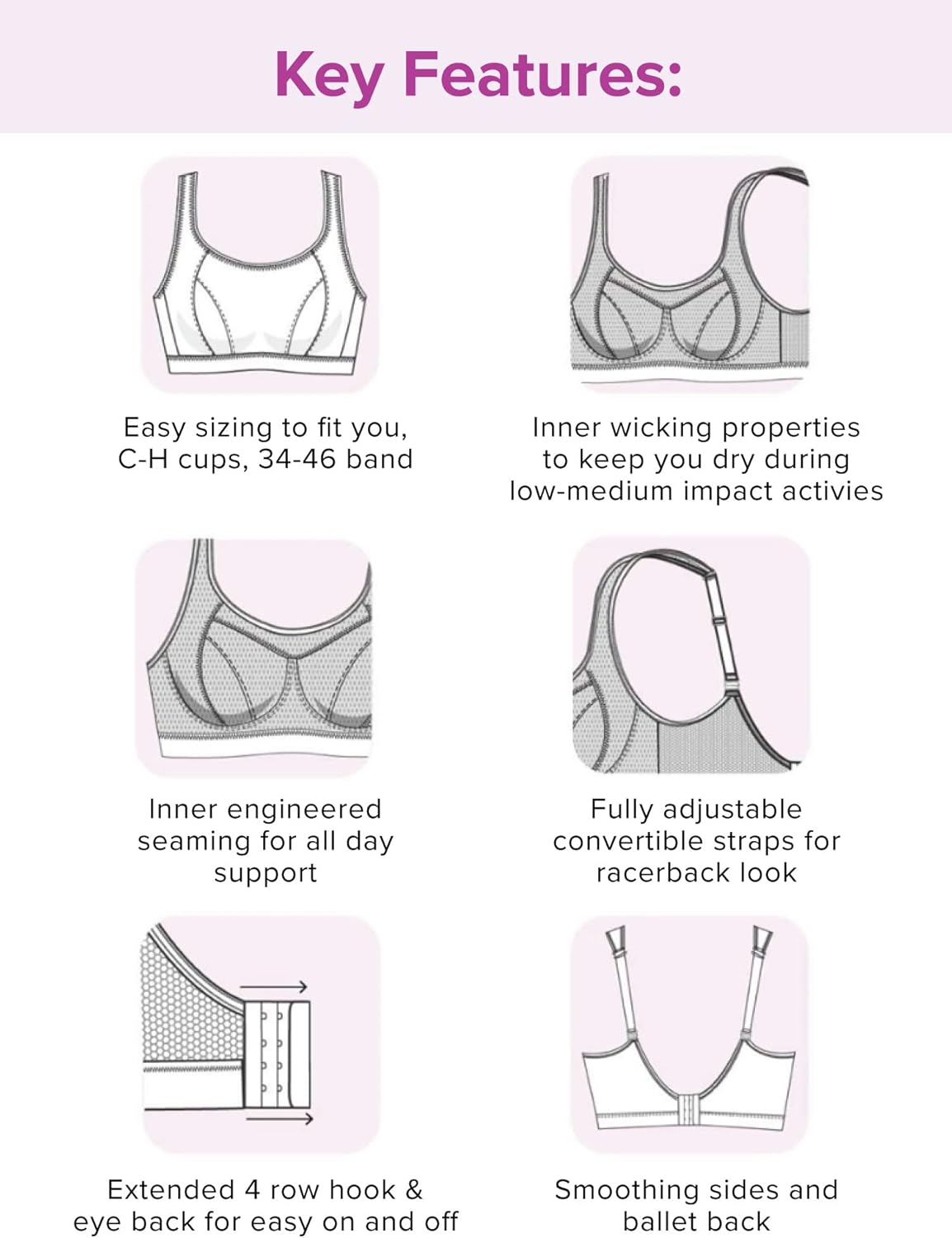 Key Features:

Easy sizing to fit you, C-H cups, 34-46 band

Inner wicking properties to keep you dry during low-medium impact activies

Inner engineered seaming for all day support

Fully adjustable convertible straps for racerback look

Extended 4 row hook & eye back for easy on and off

Smoothing sides and ballet back