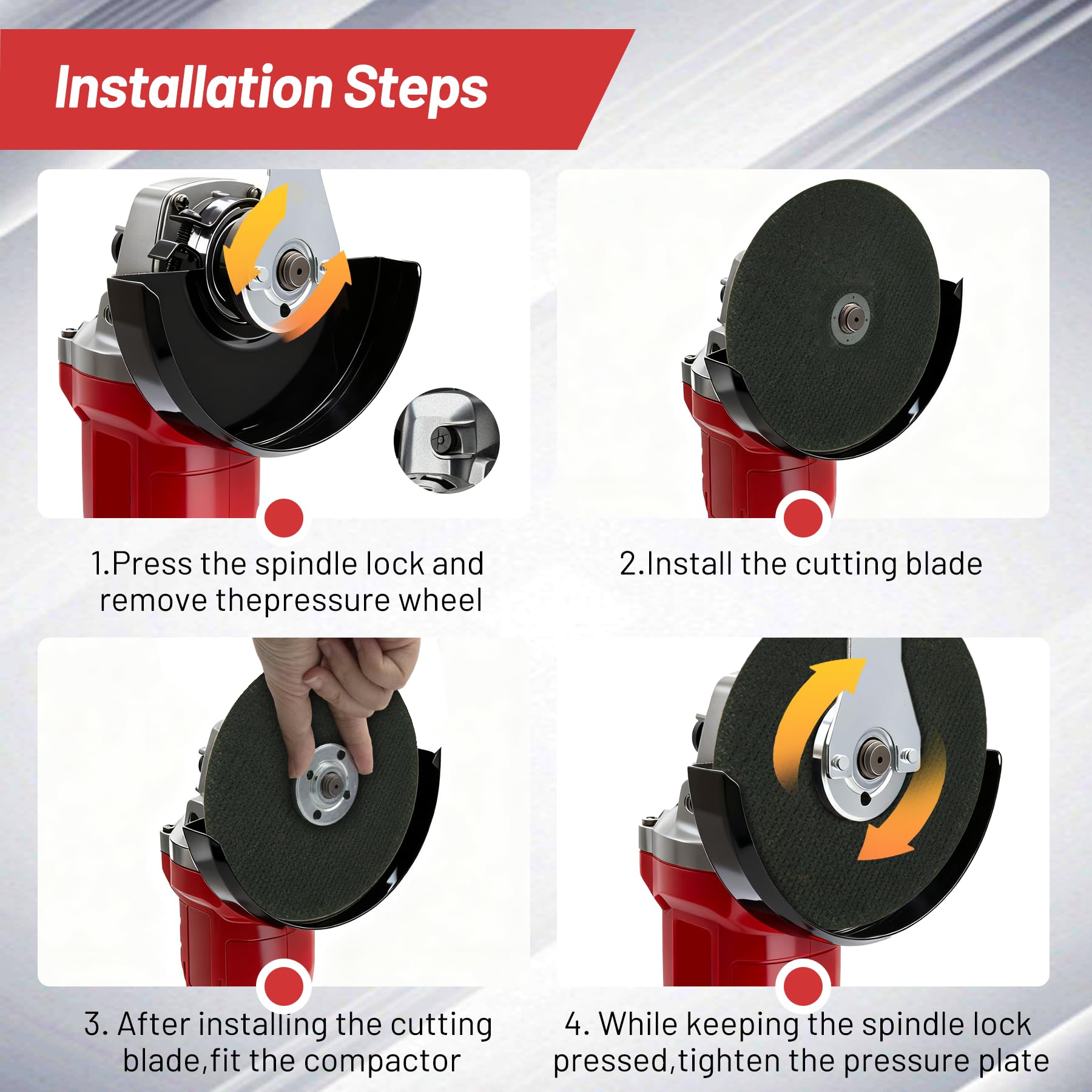 Installation Steps

1.Press the spindle lock and remove thepressure wheel

2.Install the cutting blade

3. After installing the cutting blade,fit the compactor

4. While keeping the spindle lock pressed,tighten the pressure plate