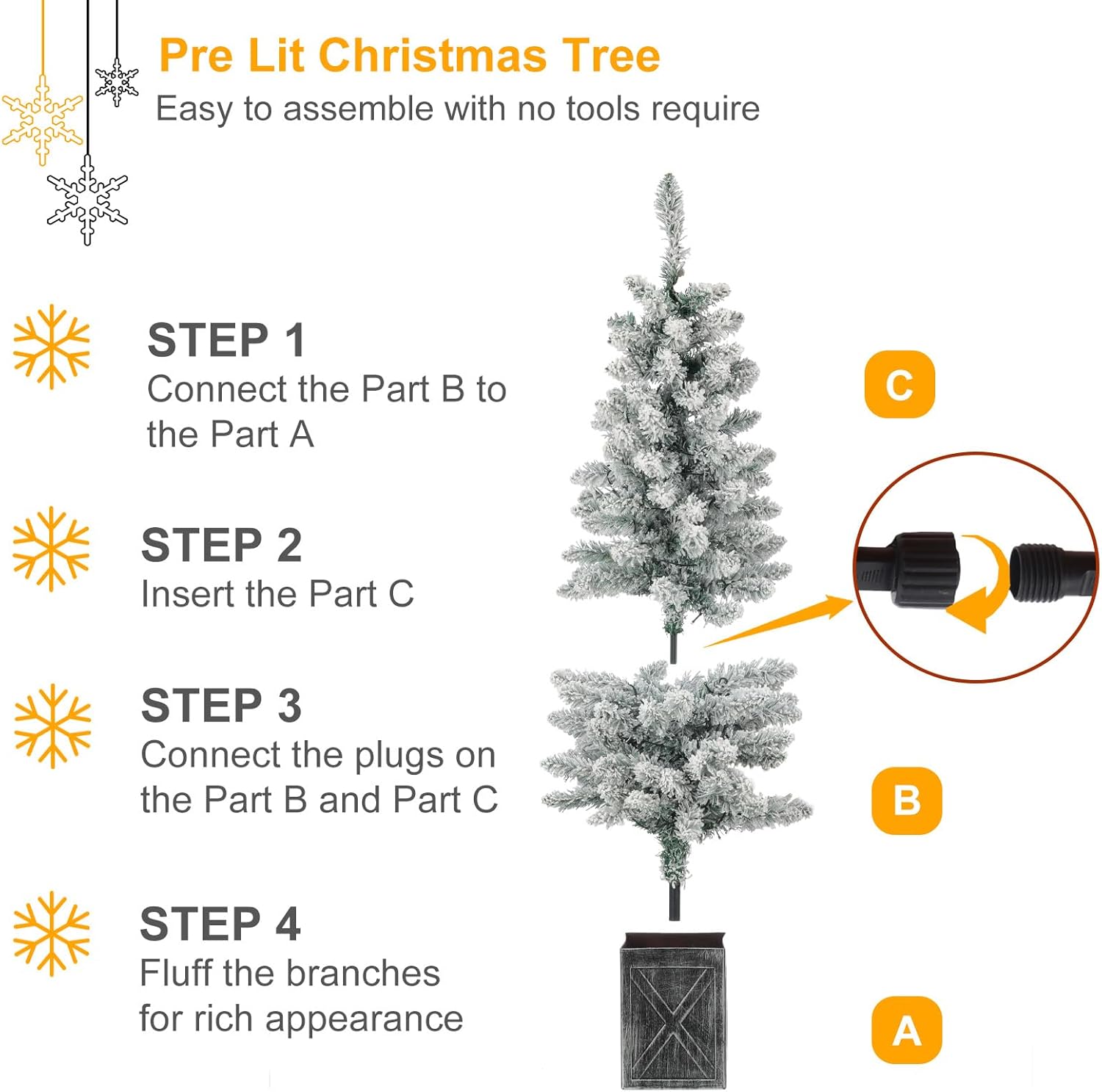 Pre Lit Christmas Tree
Easy to assemble with no tools require

STEP 1
Connect the Part B to the Part A

STEP 2
Insert the Part C

STEP 3
Connect the plugs on the Part B and Part C

STEP 4
Fluff the branches for rich appearance

C

B

A