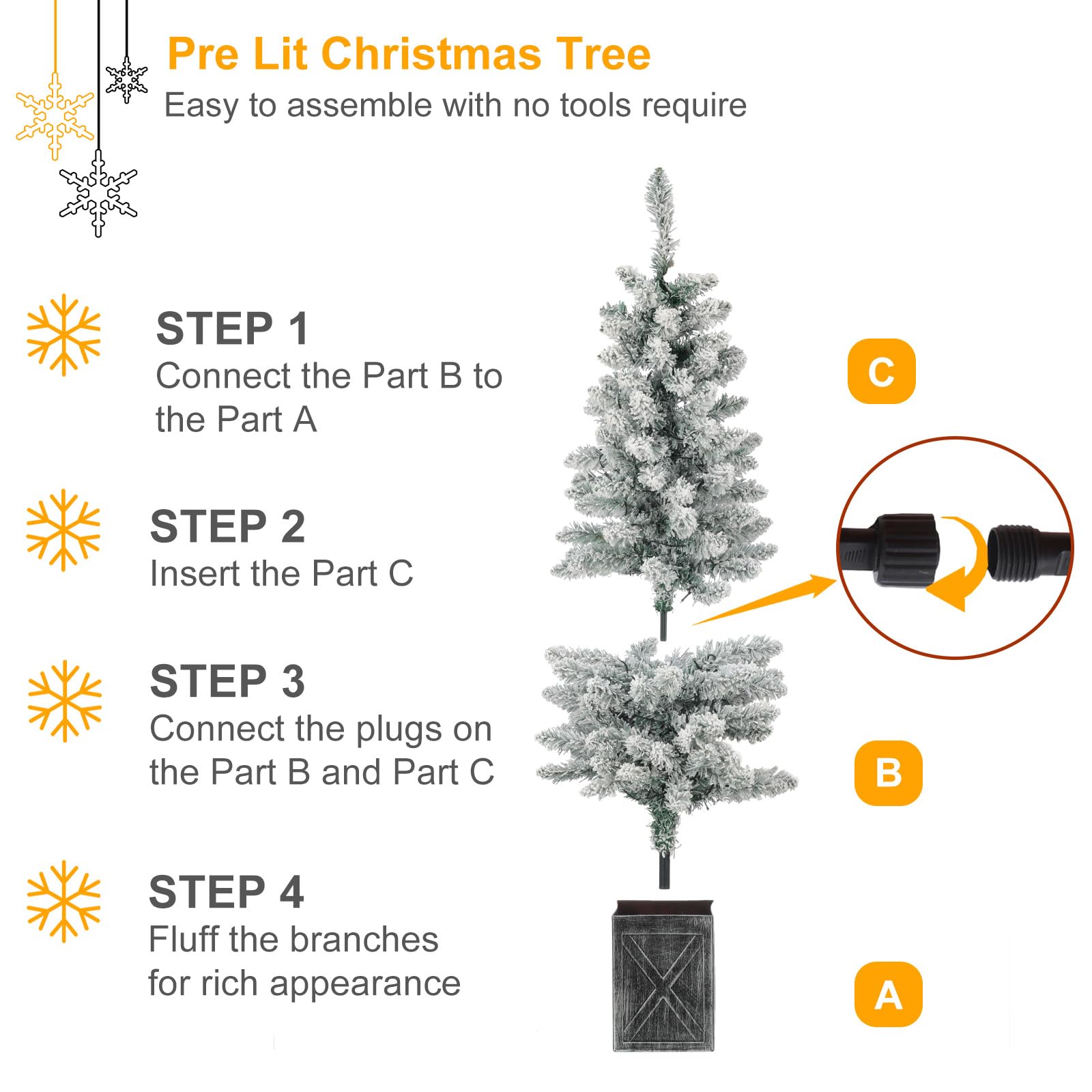 Pre Lit Christmas Tree
Easy to assemble with no tools require

STEP 1
Connect the Part B to the Part A

STEP 2
Insert the Part C

STEP 3
Connect the plugs on the Part B and Part C

STEP 4
Fluff the branches for rich appearance

C

B

A