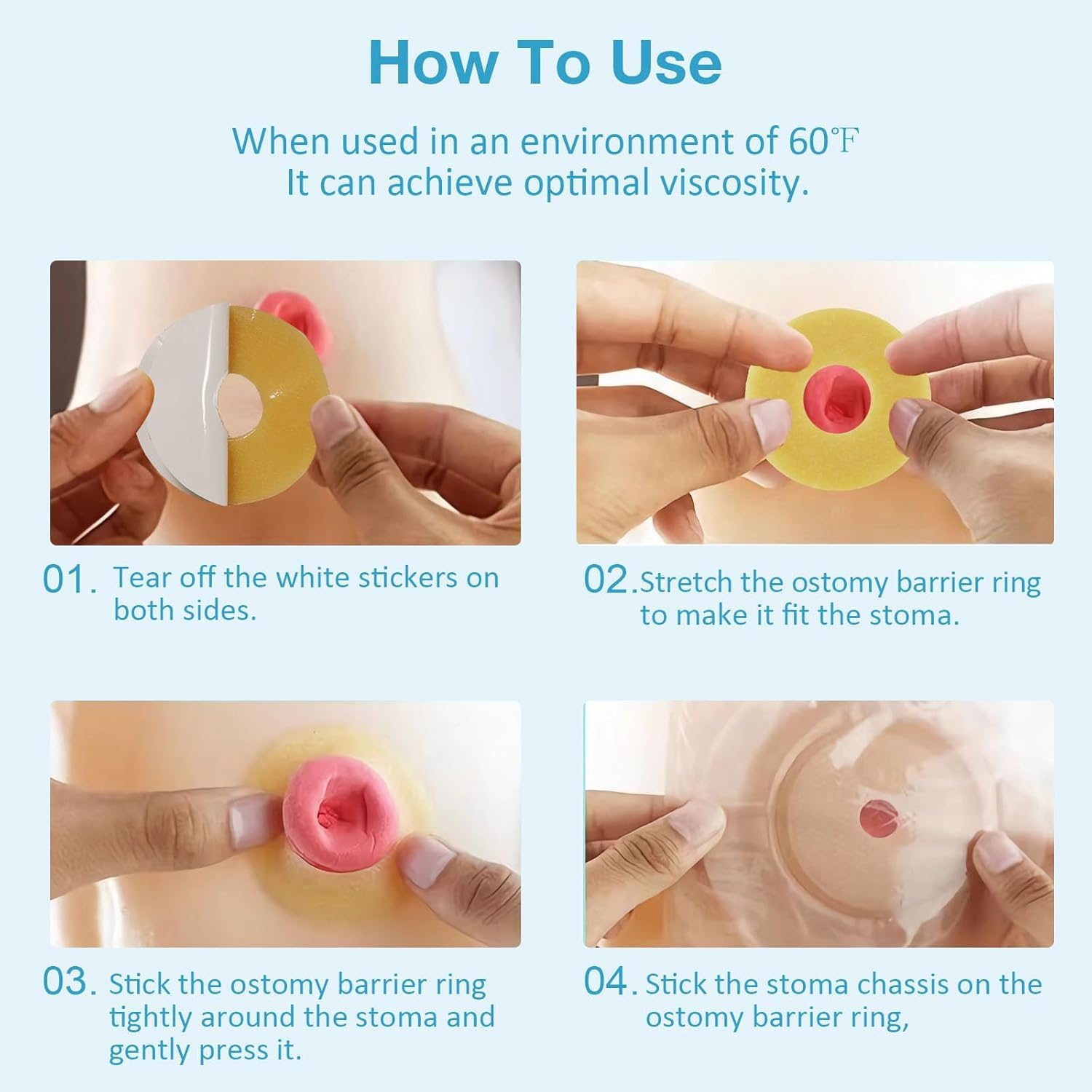 How To Use

When used in an environment of 60℉
It can achieve optimal viscosity.

01. Tear off the white stickers on both sides.

02. Stretch the ostomy barrier ring to make it fit the stoma.

03. Stick the ostomy barrier ring tightly around the stoma and gently press it.

04. Stick the stoma chassis on the ostomy barrier ring,