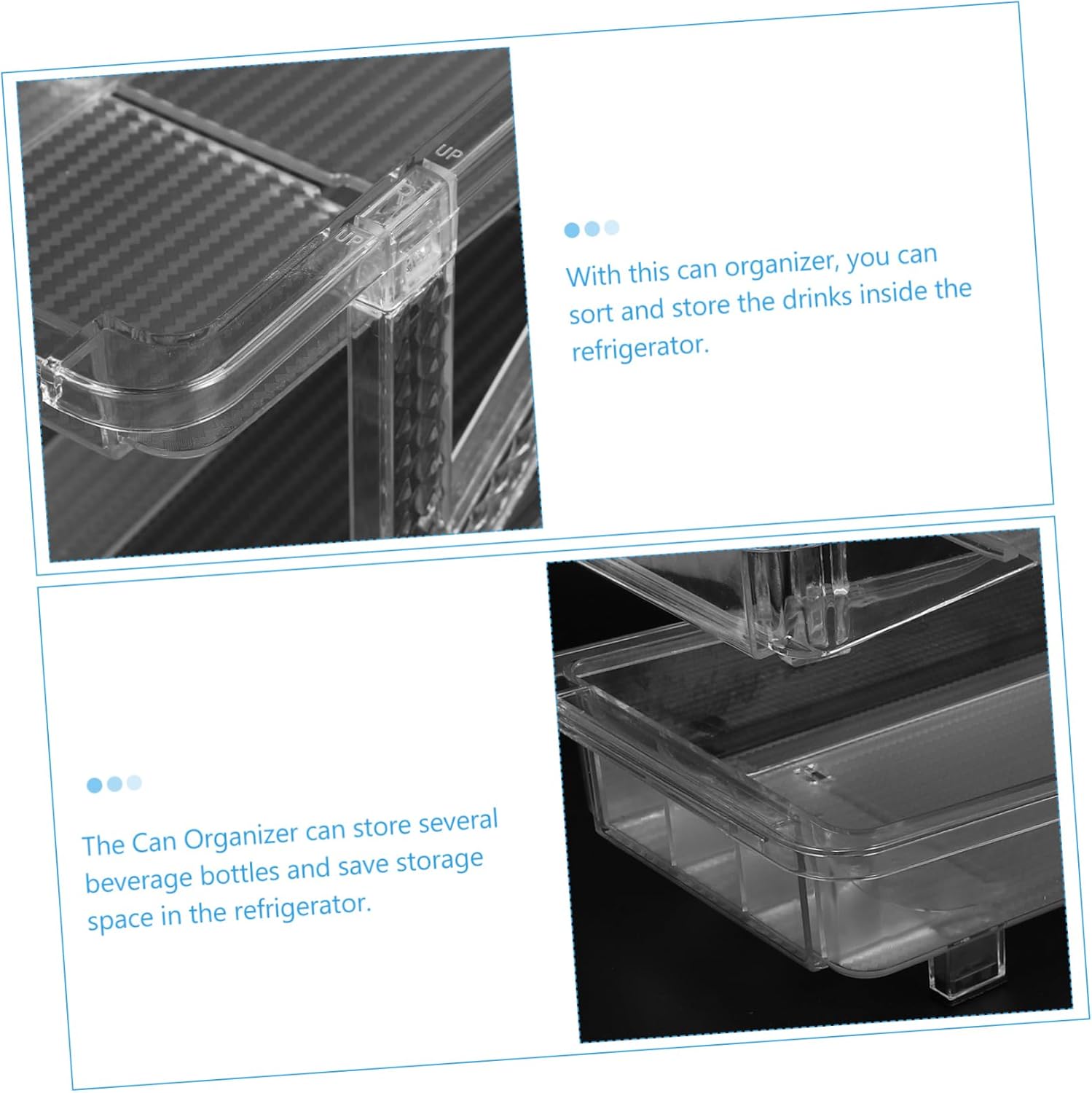 UP

UP

With this can organizer, you can sort and store the drinks inside the refrigerator.

The Can Organizer can store several beverage bottles and save storage space in the refrigerator.