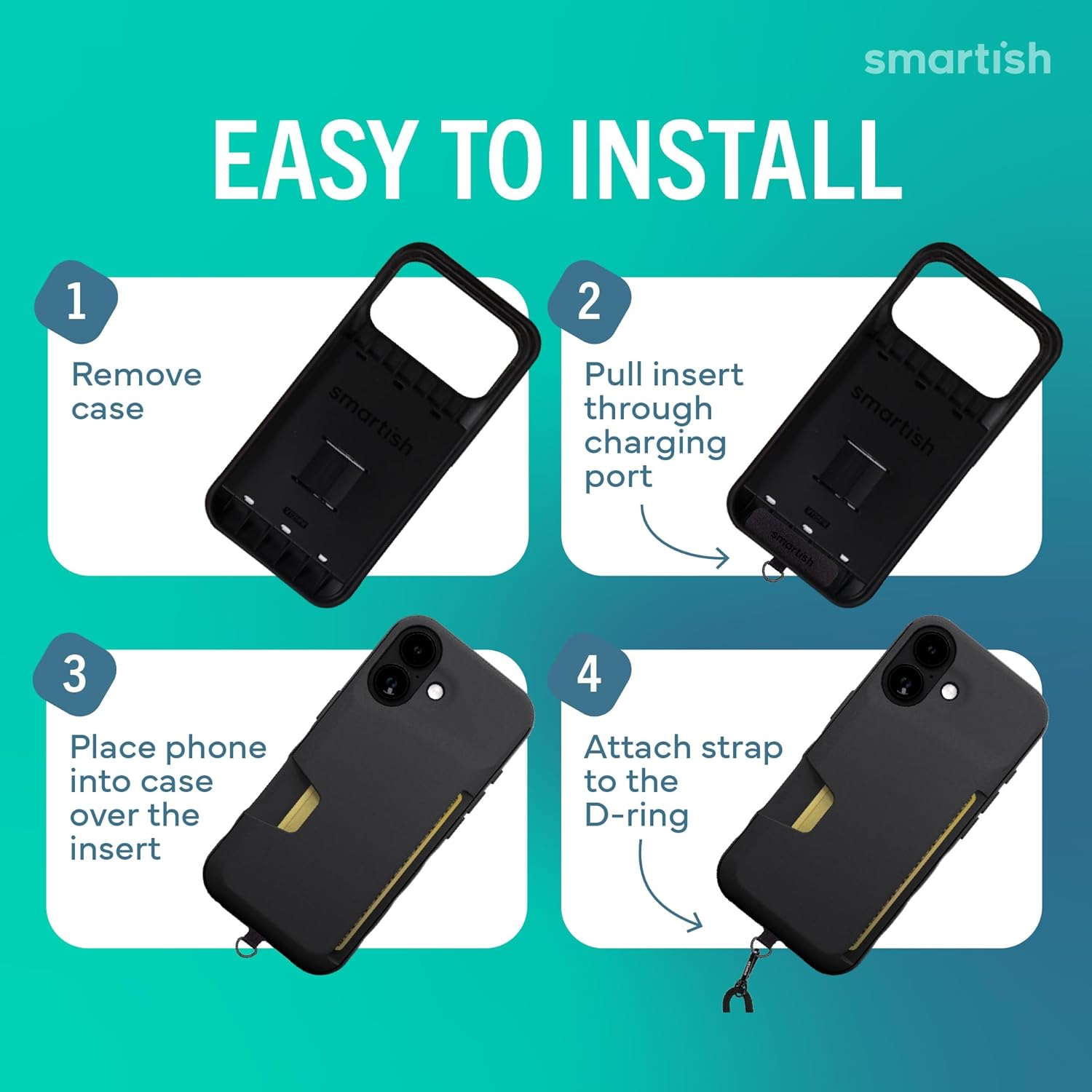 smartish

EASY TO INSTALL

1

Remove case

smartish

2

Pull insert through charging port

smartish

smartish

3

Place phone into case over the insert

4

Attach strap to the D-ring