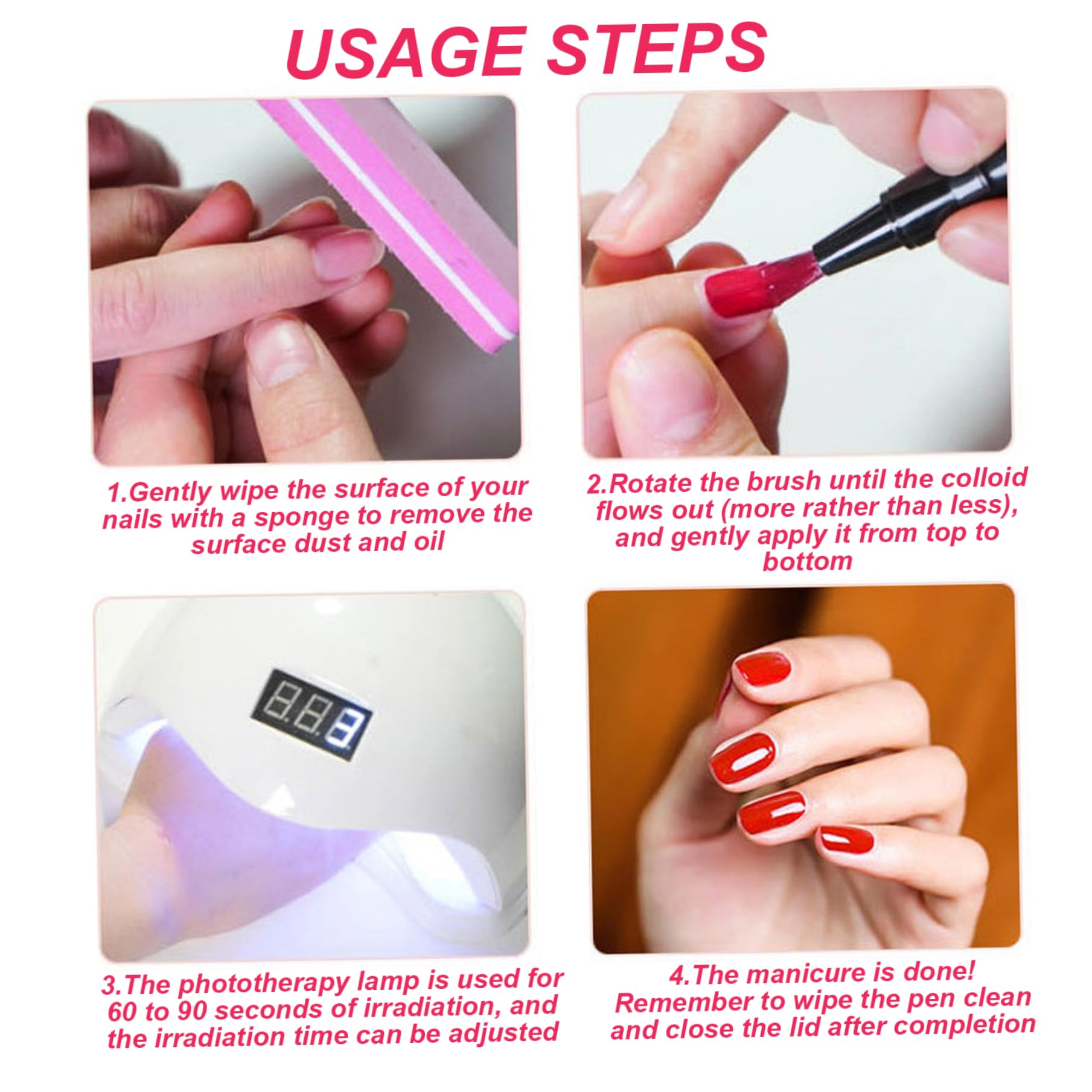 USAGE STEPS

1.Gently wipe the surface of your nails with a sponge to remove the surface dust and oil

2.Rotate the brush until the colloid flows out (more rather than less), and gently apply it from top to bottom

3.The phototherapy lamp is used for 60 to 90 seconds of irradiation, and the irradiation time can be adjusted

4.The manicure is done! Remember to wipe the pen clean and close the lid after completion