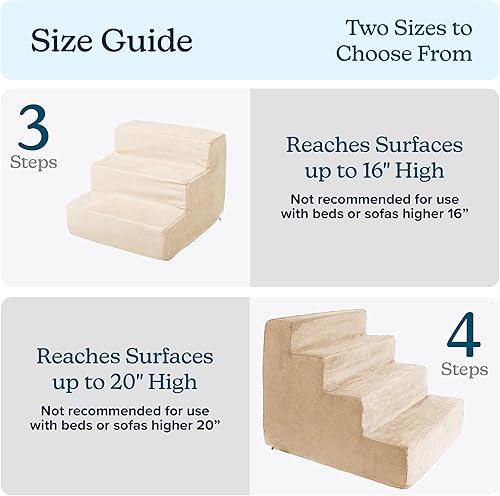 Size Guide

Two Sizes to Choose From

3
Steps

Reaches Surfaces up to 16" High

Not recommended for use with beds or sofas higher 16”

Reaches Surfaces up to 20" High

Not recommended for use with beds or sofas higher 20”

4
Steps