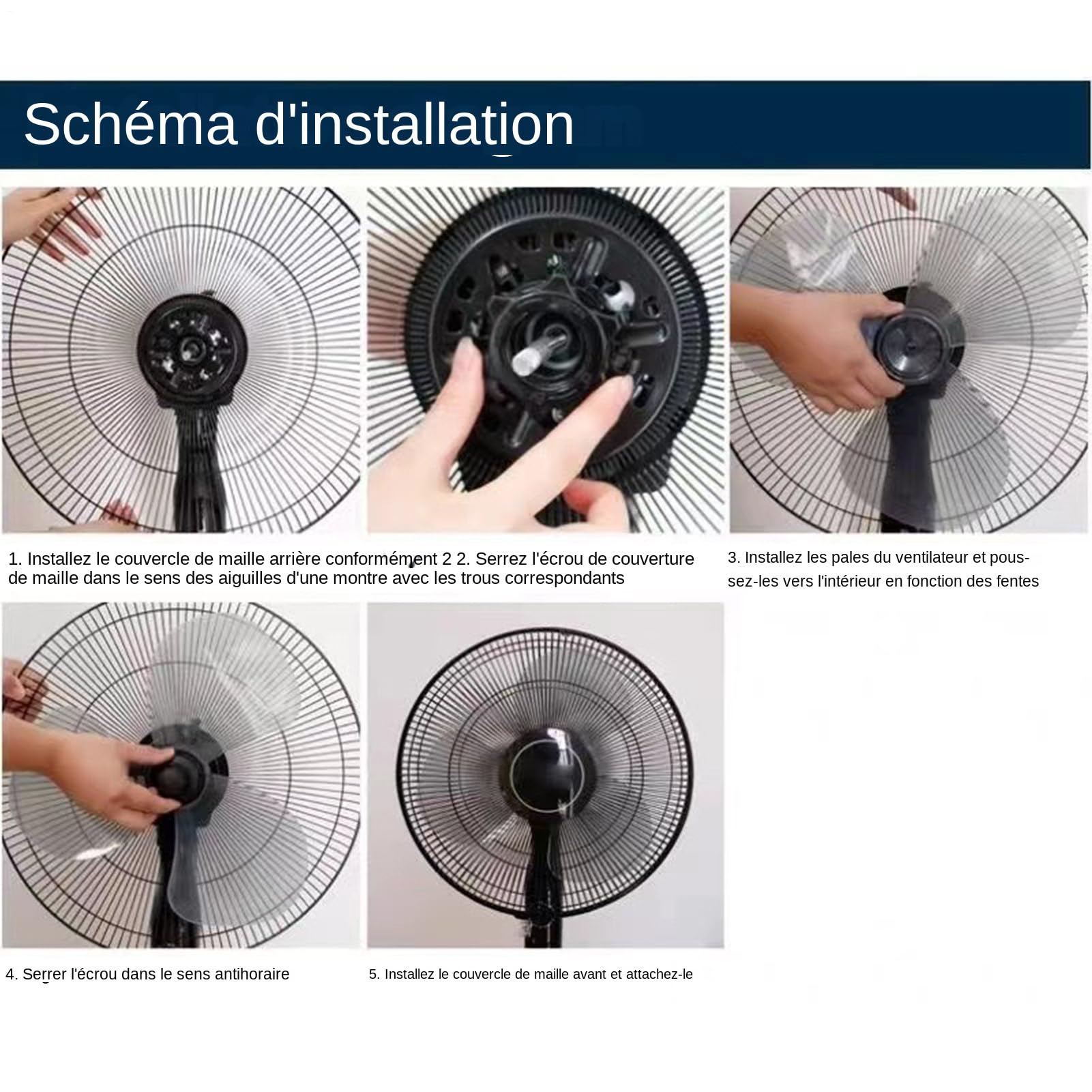 Schéma d'installation

1. Installez le couvercle de maille arrière conformément 2 2. Serrez l'écrou de couverture de maille dans le sens des aiguilles d'une montre avec les trous correspondants

3. Installez les pales du ventilateur et poussez-les vers l'intérieur en fonction des fentes

4. Serrer l'écrou dans le sens antihoraire

5. Installez le couvercle de maille avant et attachez-le