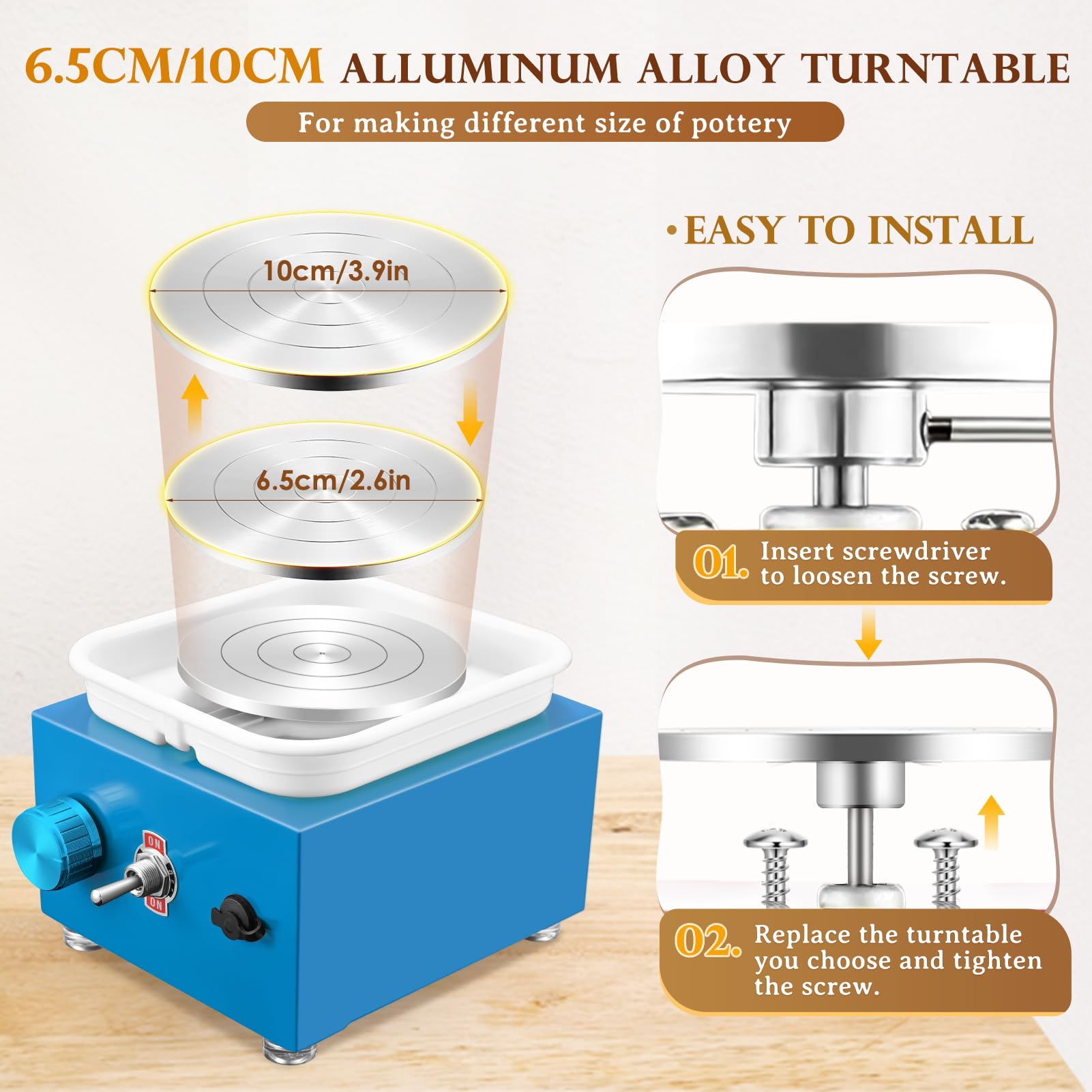 6.5CM/10CM ALLUMINUM ALLOY TURNTABLE

For making different size of pottery

10cm/3.9in

6.5cm/2.6in

ON

ON

•EASY TO INSTALL

01. Insert screwdriver to loosen the screw.

02. Replace the turntable you choose and tighten the screw.