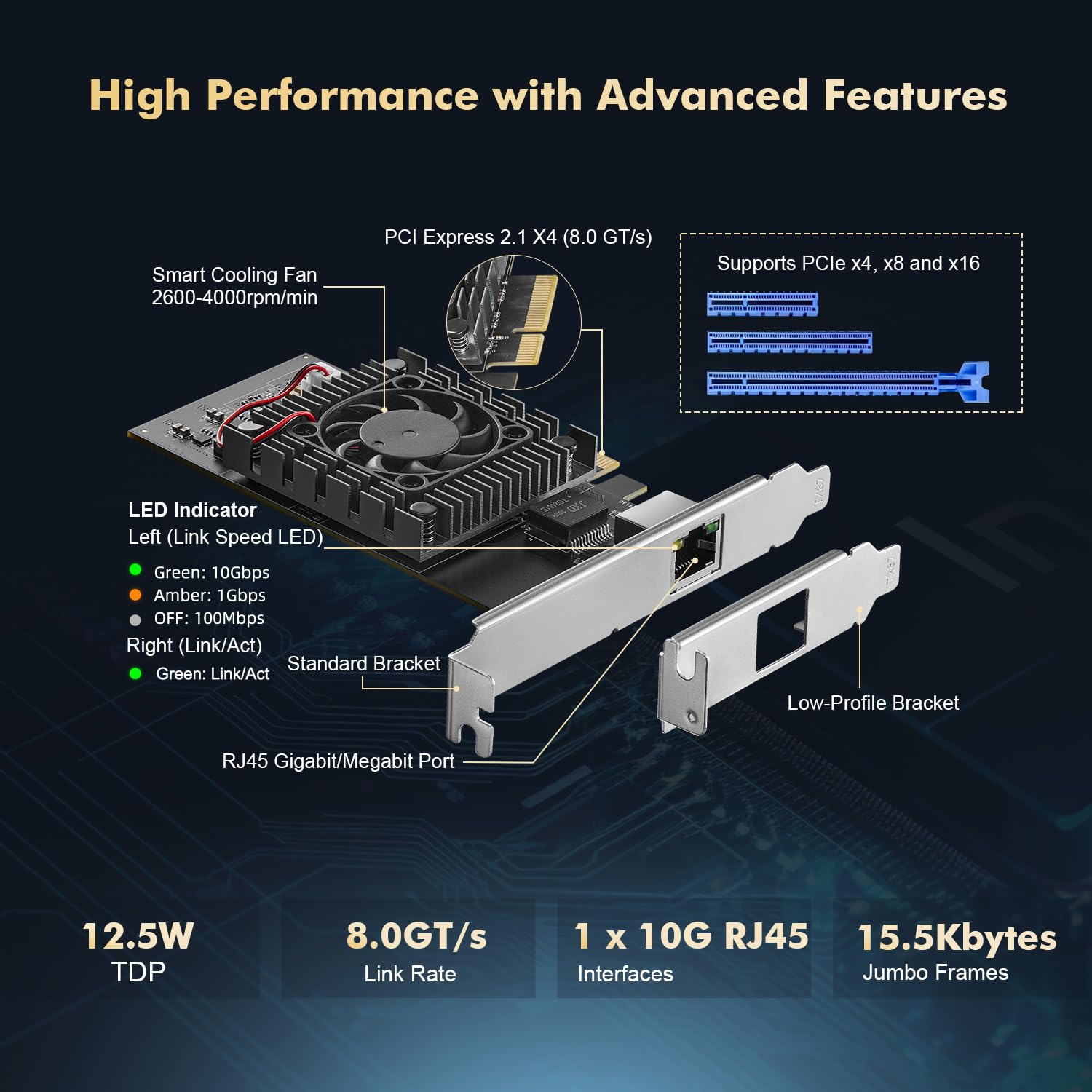 High Performance with Advanced Features

PCI Express 2.1 X4 (8.0 GT/s)

Smart Cooling Fan
2600-4000rpm/min

Supports PCIe x4, x8 and x16

LED Indicator
Left (Link Speed LED)
Green: 10Gbps
Amber: 1Gbps
OFF: 100Mbps
Right (Link/Act)
Green: Link/Act

Standard Bracket

Low-Profile Bracket

RJ45 Gigabit/Megabit Port

12.5W
TDP

8.0GT/s
Link Rate

1 x 10G RJ45
Interfaces

15.5Kbytes
Jumbo Frames