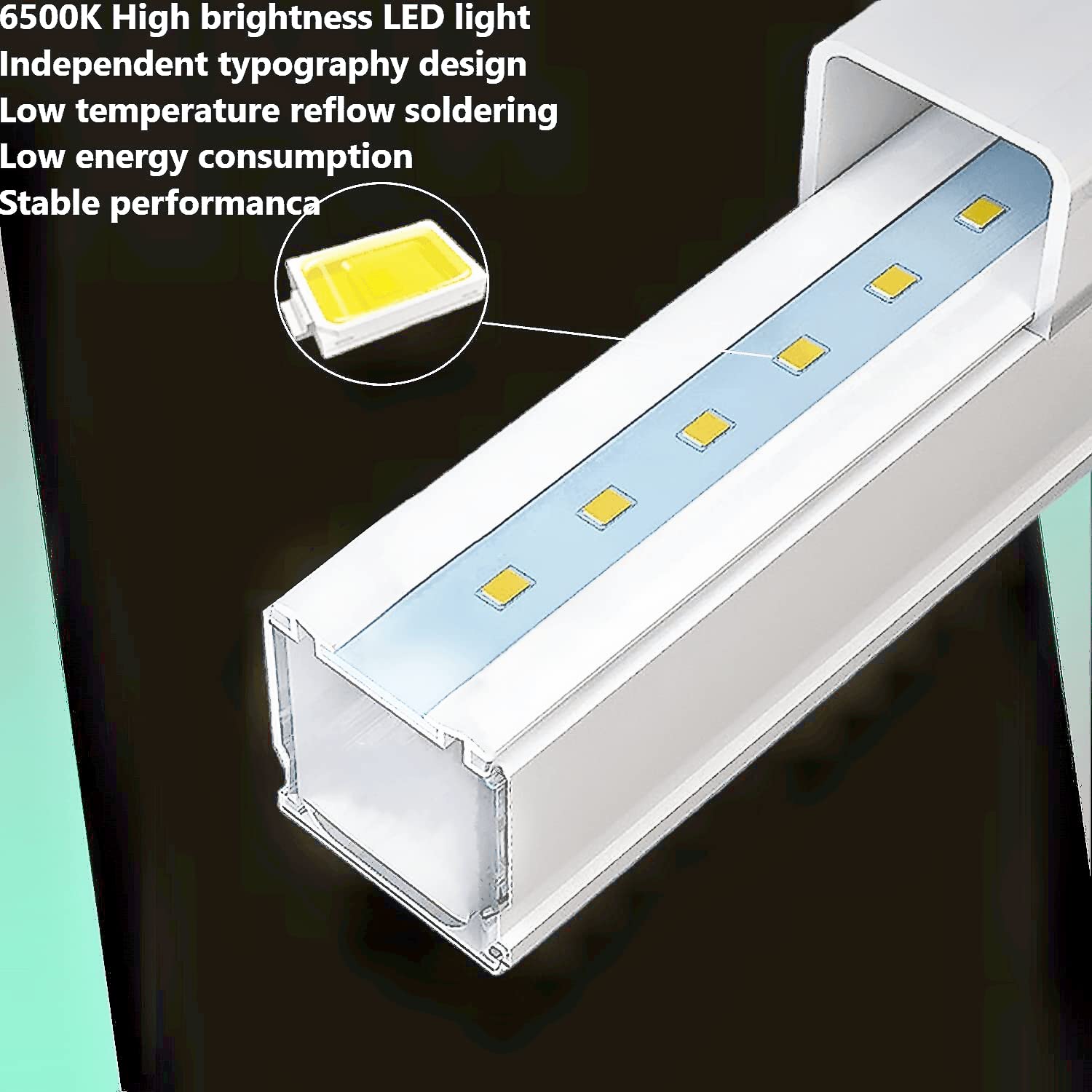 6500K High brightness LED light
Independent typography design
Low temperature reflow soldering
Low energy consumption
Stable performanca