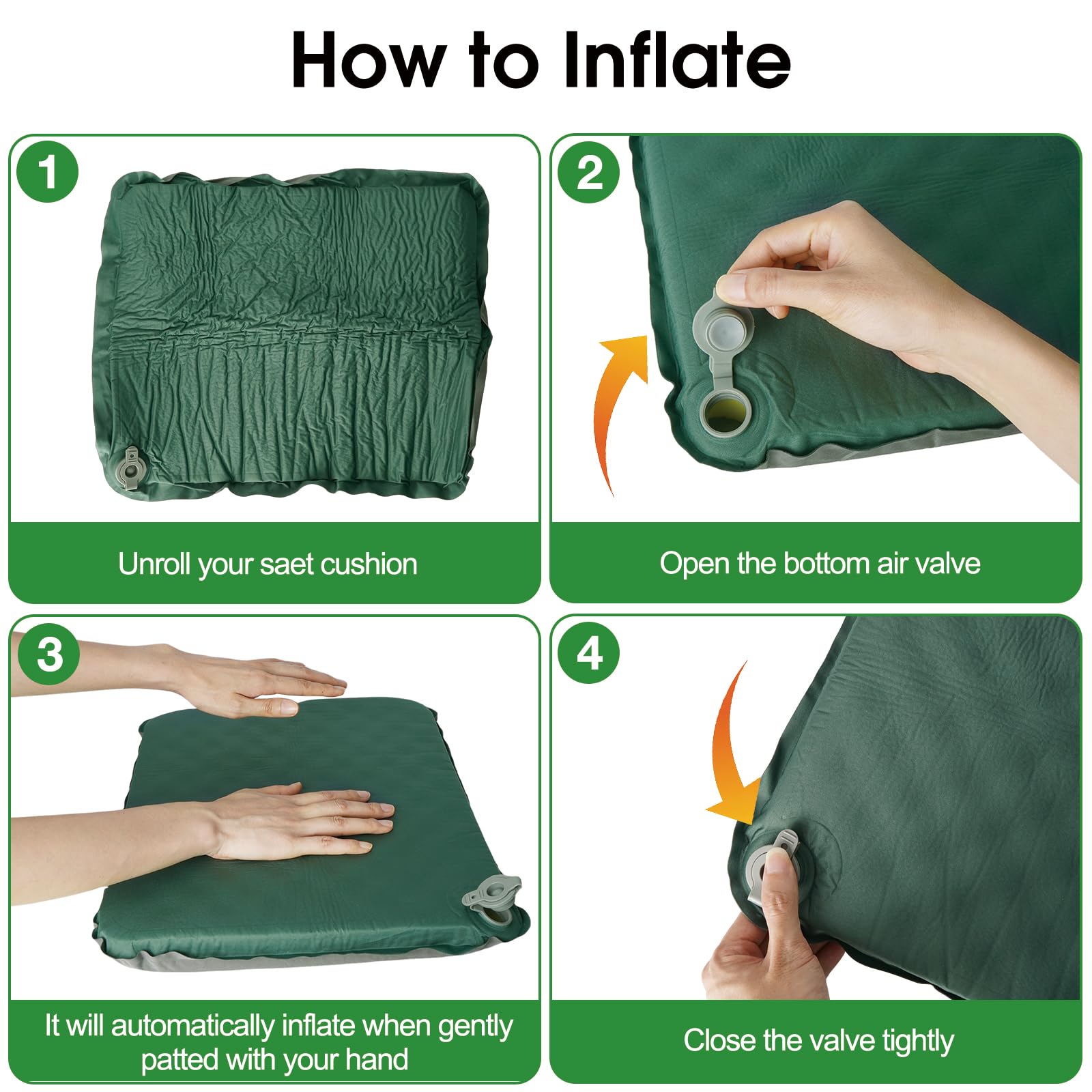 How to Inflate

1

Unroll your saet cushion

2

Open the bottom air valve

3

It will automatically inflate when gently patted with your hand

4

Close the valve tightly