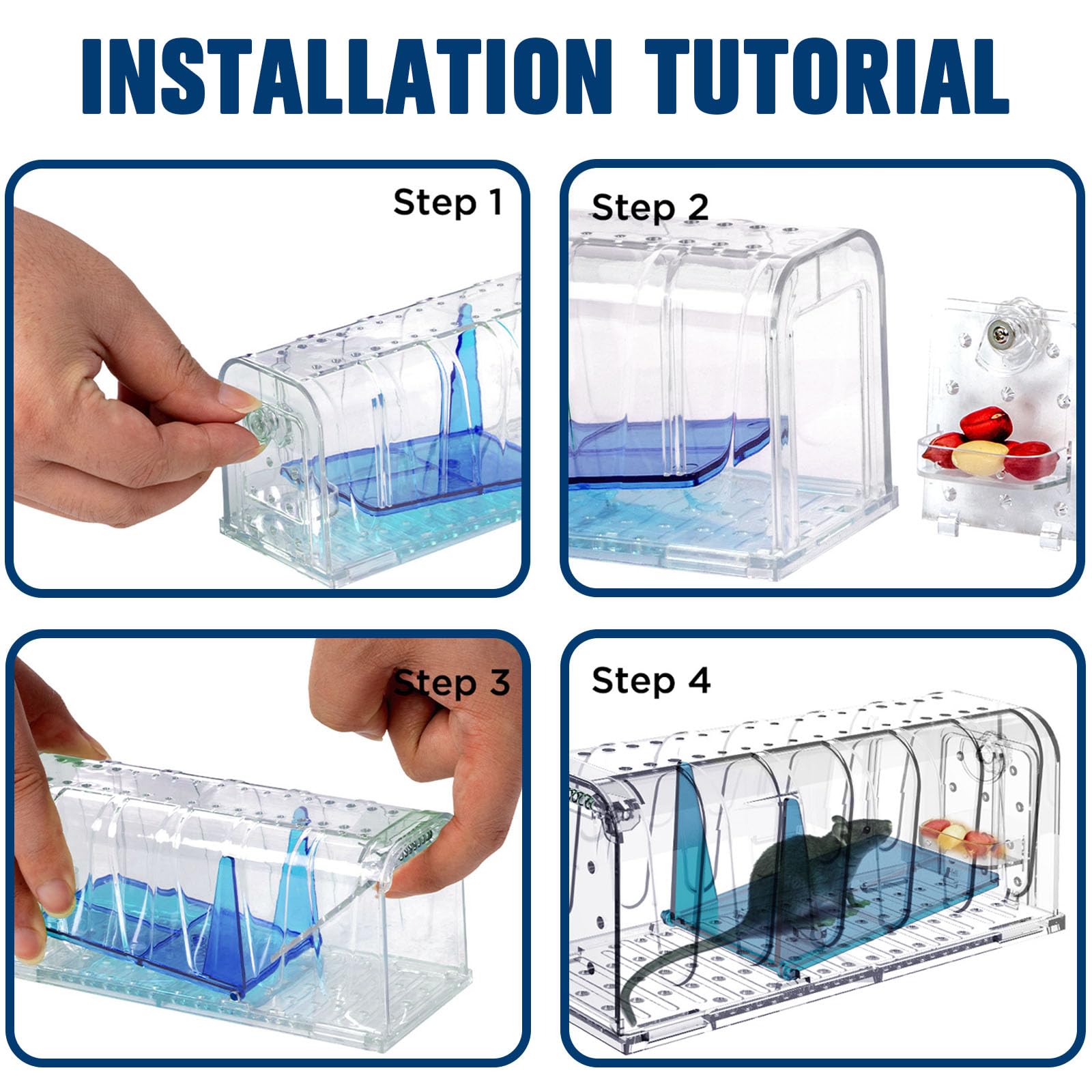 INSTALLATION TUTORIAL

Step 1

Step 2

Step 3

Step 4