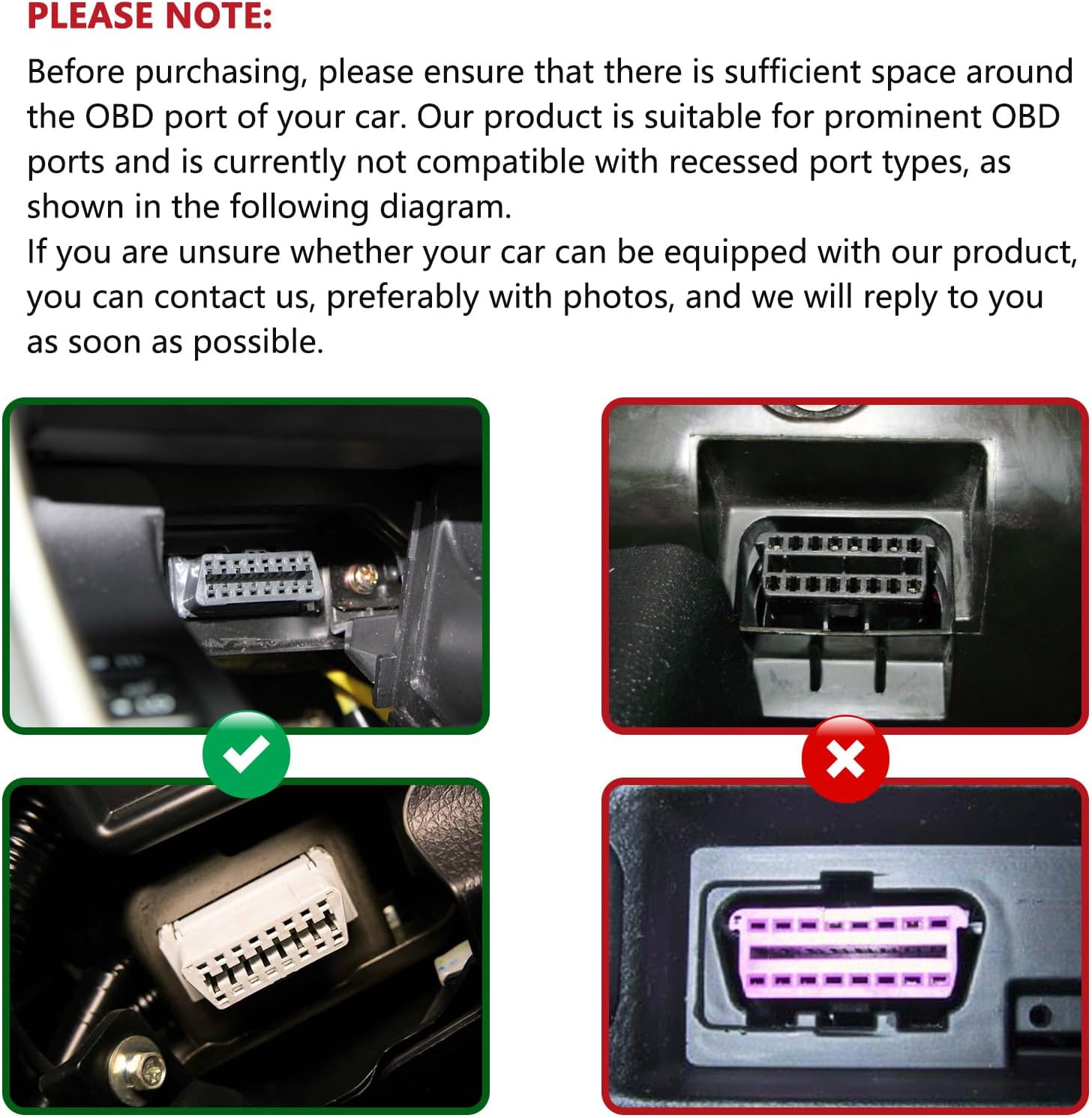 PLEASE NOTE:

Before purchasing, please ensure that there is sufficient space around the OBD port of your car. Our product is suitable for prominent OBD ports and is currently not compatible with recessed port types, as shown in the following diagram.
If you are unsure whether your car can be equipped with our product, you can contact us, preferably with photos, and we will reply to you as soon as possible.