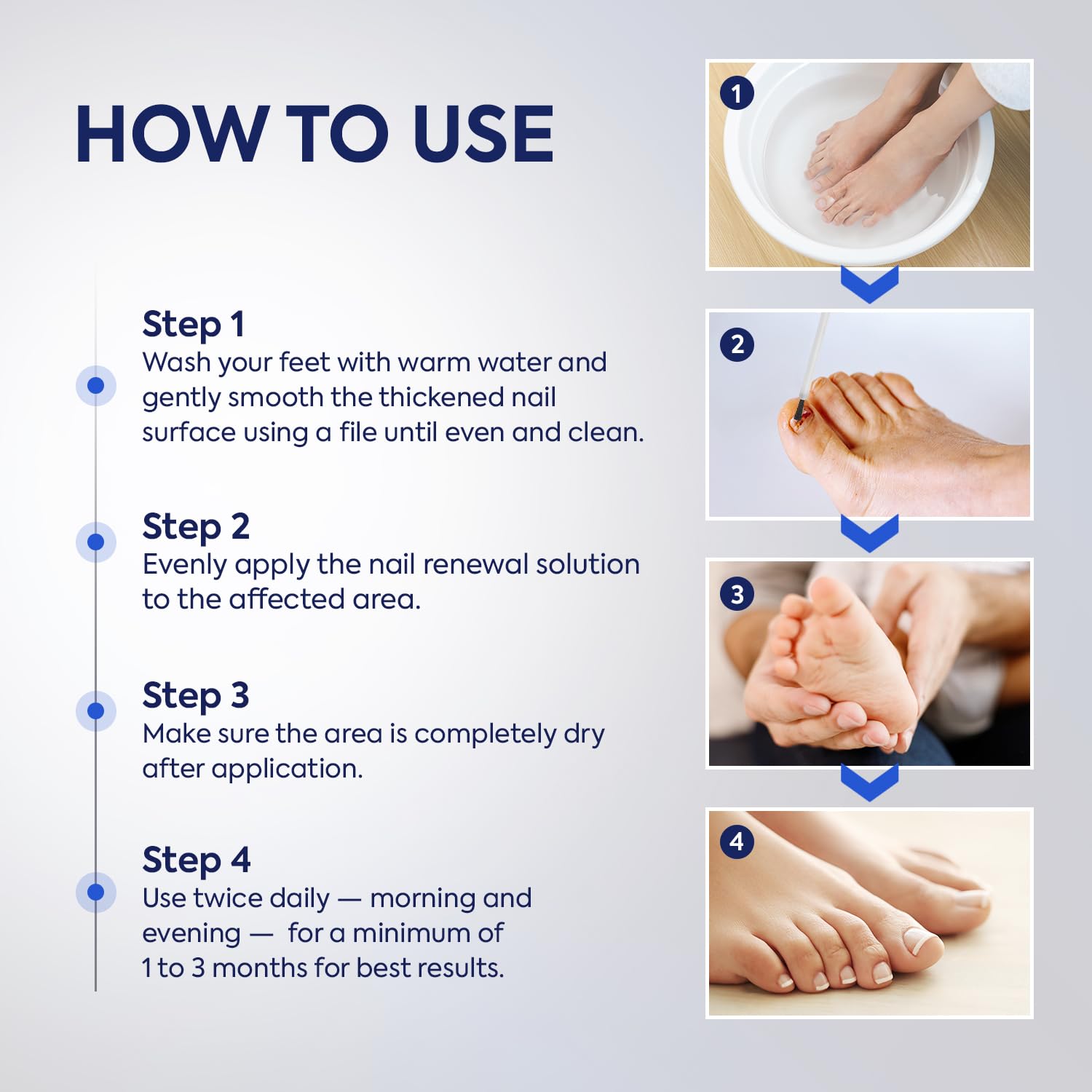 HOW TO USE

Step 1
Wash your feet with warm water and gently smooth the thickened nail surface using a file until even and clean.

Step 2
Evenly apply the nail renewal solution to the affected area.

Step 3
Make sure the area is completely dry after application.

Step 4
Use twice daily — morning and evening — for a minimum of 1 to 3 months for best results.

1

2

3

4