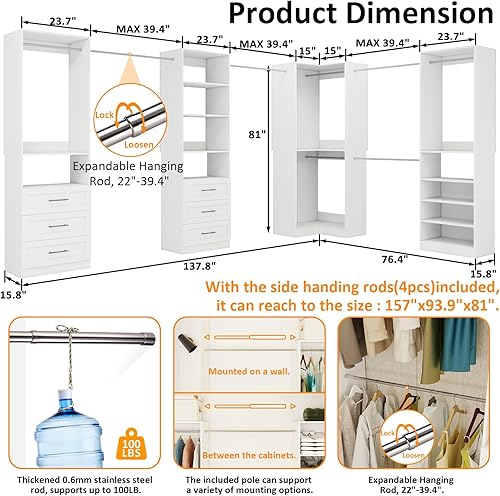 Product Dimension

23.7"
MAX 39.4"
23.7"
MAX 39.4"
15"
15"
MAX 39.4"
23.7"

Lock
Loosen

Expandable Hanging Rod, 22"-39.4"

81"

137.8"
76.4"
15.8"
15.8"

With the side handing rods(4pcs)included, it can reach to the size : 157"x93.9"x81".

100 LBS

Thickened 0.6mm stainless steel rod, supports up to 100LB.

Mounted on a wall.

Between the cabinets.

The included pole can support a variety of mounting options.

Lock
Loosen

Expandable Hanging Rod, 22"-39.4".