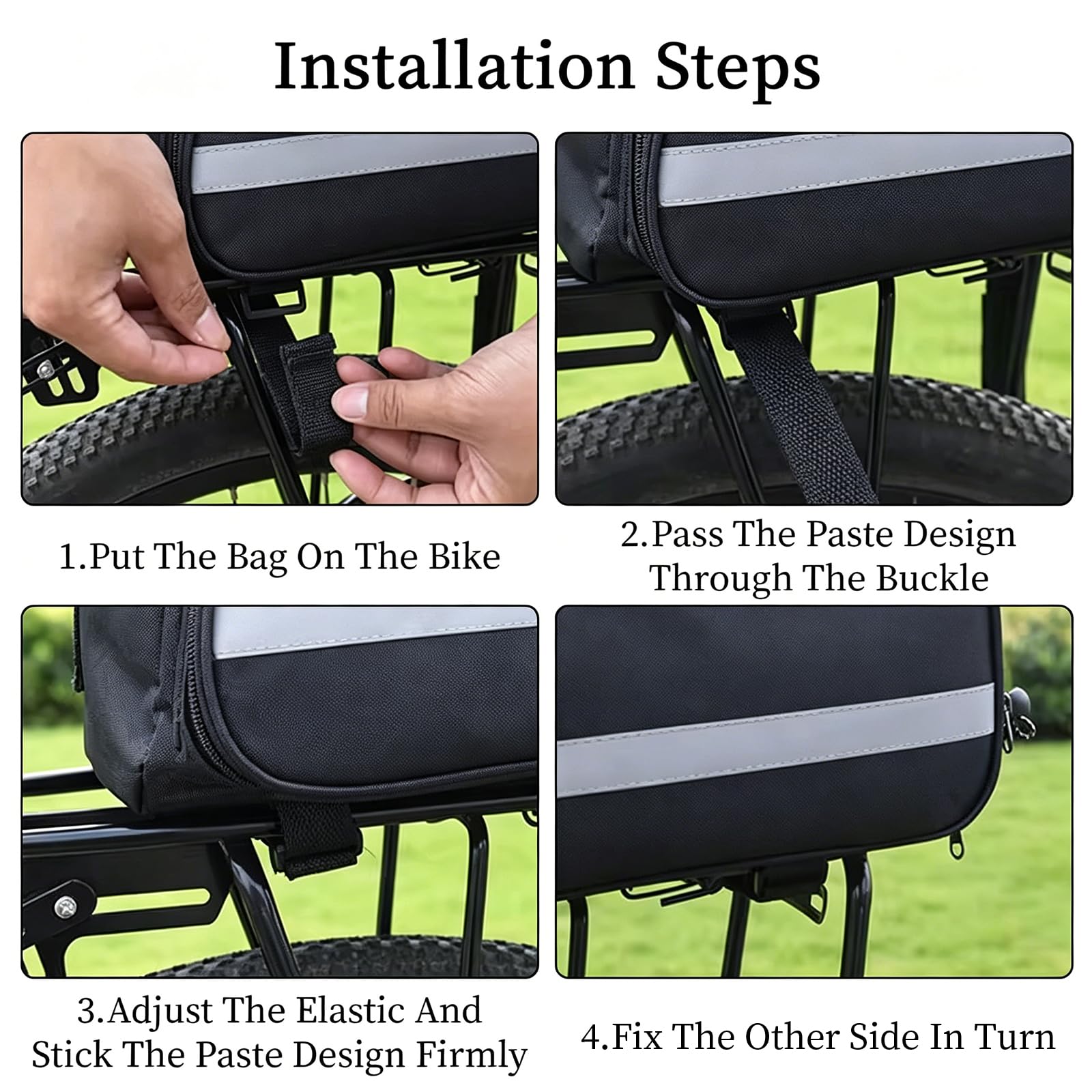 Installation Steps

1.Put The Bag On The Bike

2.Pass The Paste Design Through The Buckle

3.Adjust The Elastic And Stick The Paste Design Firmly

4.Fix The Other Side In Turn