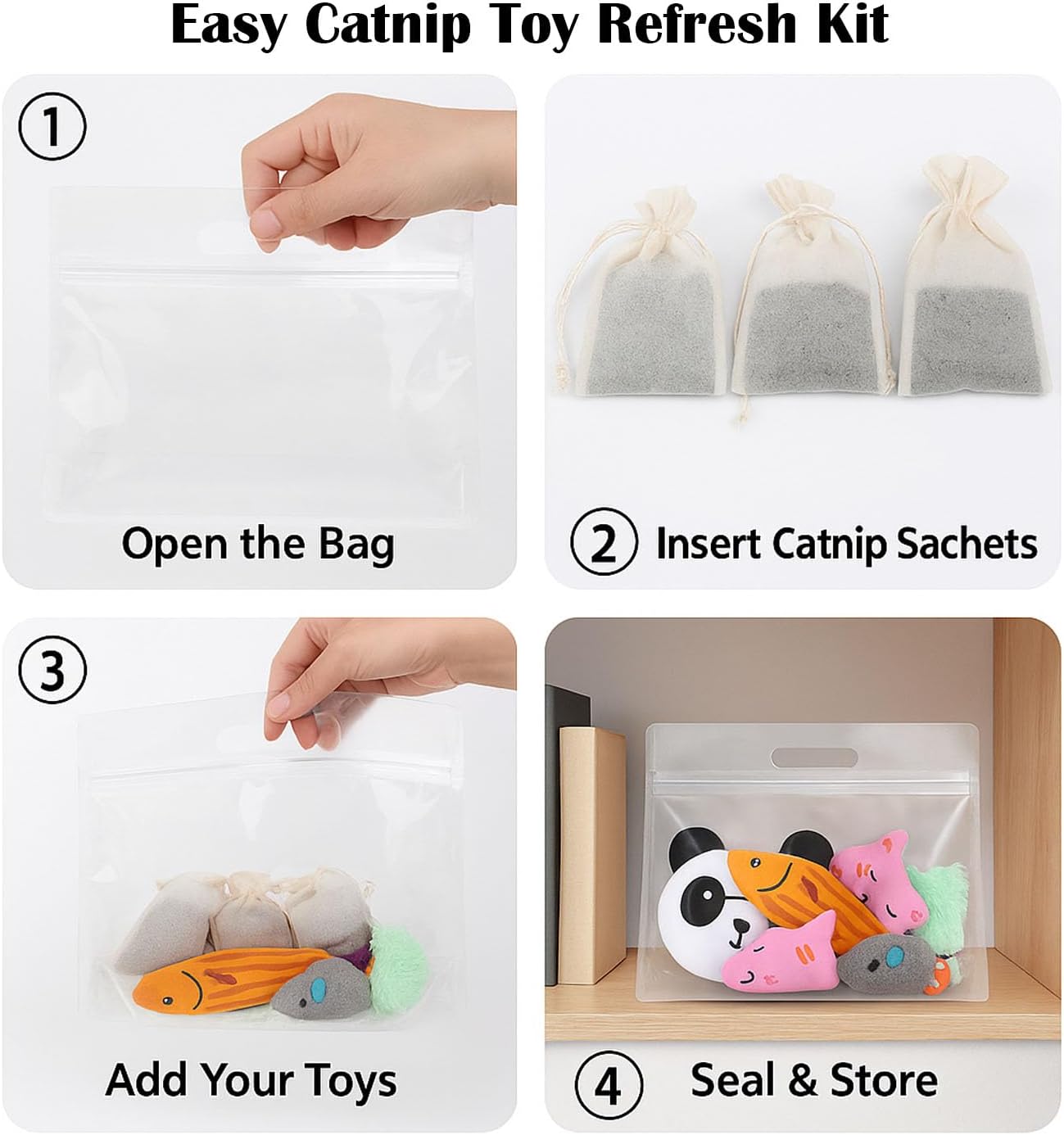 Easy Catnip Toy Refresh Kit

①

Open the Bag

② Insert Catnip Sachets

③

Add Your Toys

④ Seal & Store