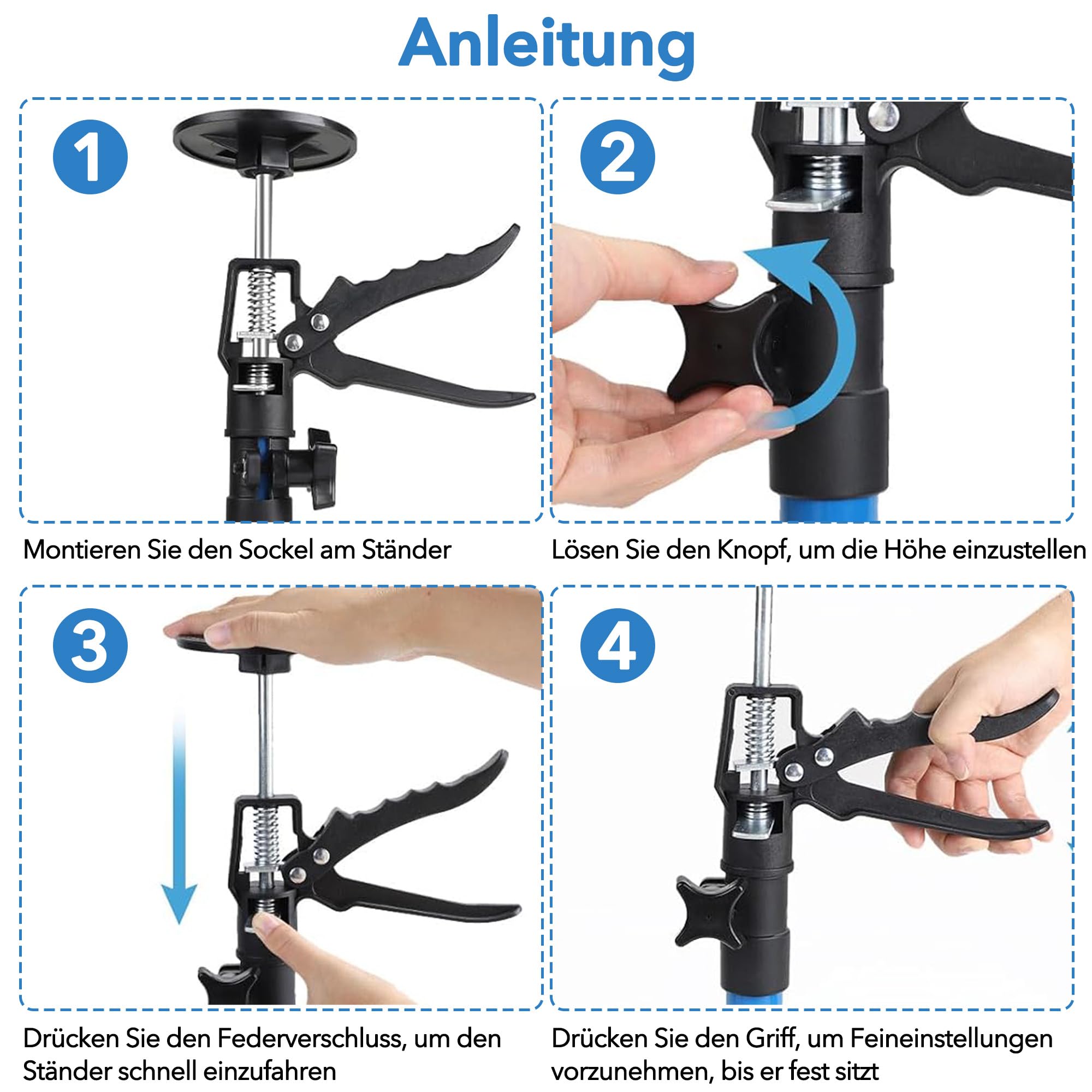 Anleitung

1

Montieren Sie den Sockel am Ständer

2

Lösen Sie den Knopf, um die Höhe einzustellen

3

Drücken Sie den Federverschluss, um den Ständer schnell einzufahren

4

Drücken Sie den Griff, um Feineinstellungen vorzunehmen, bis er fest sitzt